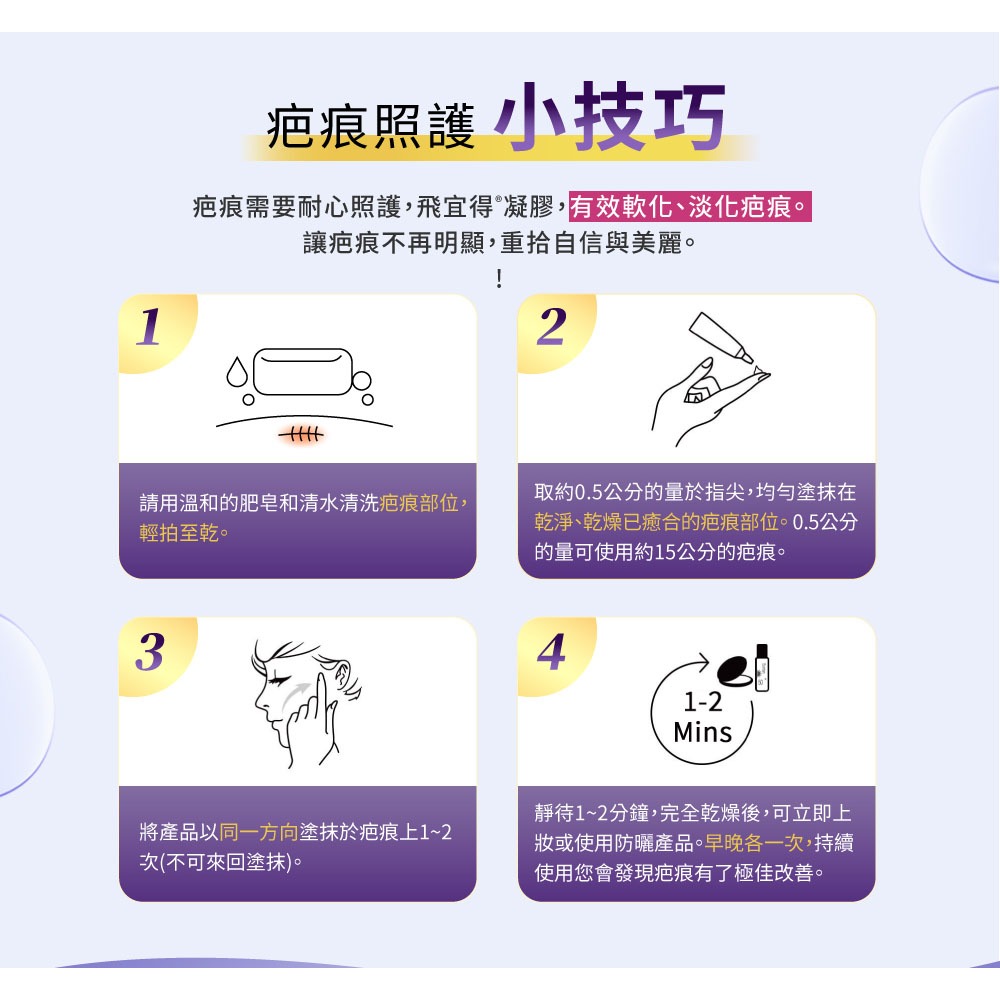 疤痕照護 小技巧

疤痕需要耐心照護，飛宜得®凝膠，有效軟化、淡化疤痕。
讓疤痕不再明顯，重拾自信與美麗。
!

1

請用溫和的肥皂和清水清洗疤痕部位，輕拍至乾。

2

取約0.5公分的量於指尖，均勻塗抹在乾淨、乾燥已癒合的疤痕部位。0.5公分的量可使用約15公分的疤痕。

3

將產品以同一方向塗抹於疤痕上1~2次(不可來回塗抹)。

4

1-2 Mins

靜待1~2分鐘，完全乾燥後，可立即上妝或使用防曬產品。早晚各一次，持續使用您會發現疤痕有了極佳改善。