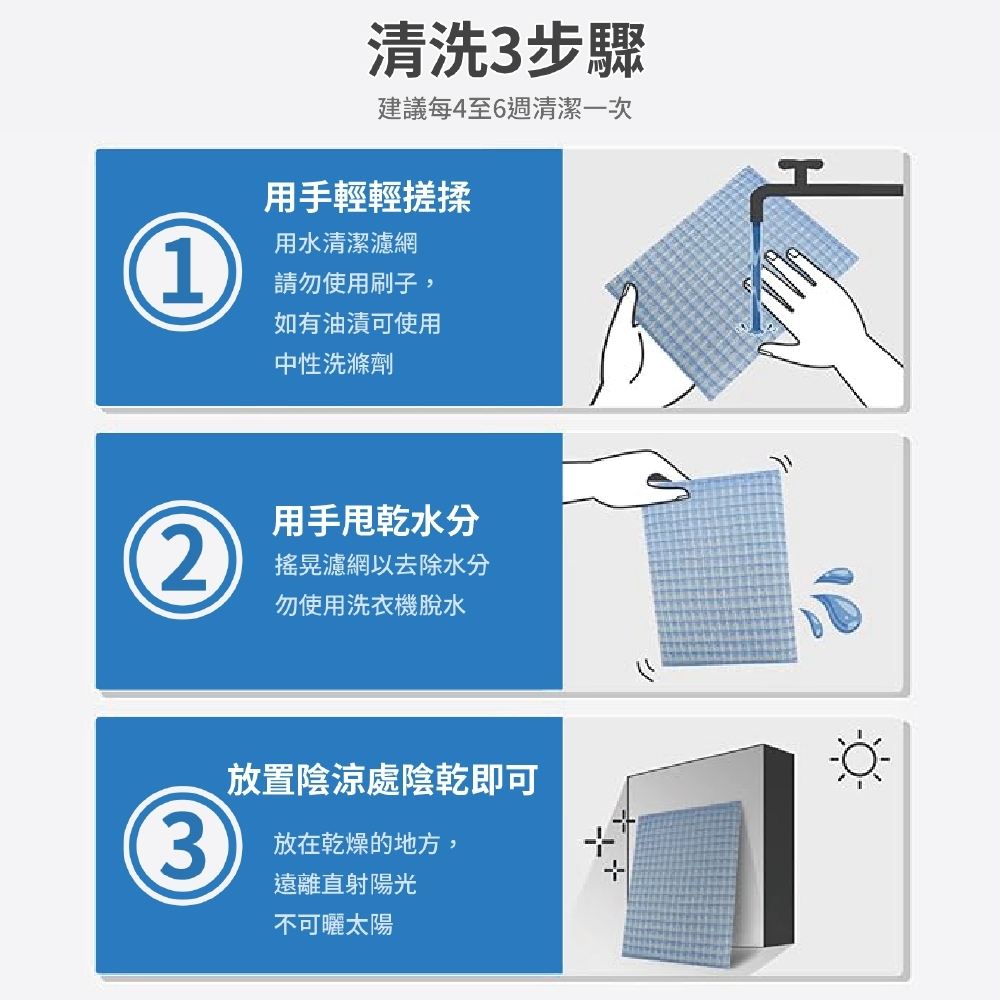 清洗3步驟
建議每4至6週清潔一次

1
用手輕輕搓揉
用水清潔濾網
請勿使用刷子，
如有油漬可使用
中性洗滌劑

2
用手甩乾水分
搖晃濾網以去除水分
勿使用洗衣機脫水

3
放置陰涼處陰乾即可
放在乾燥的地方，
遠離直射陽光
不可曬太陽