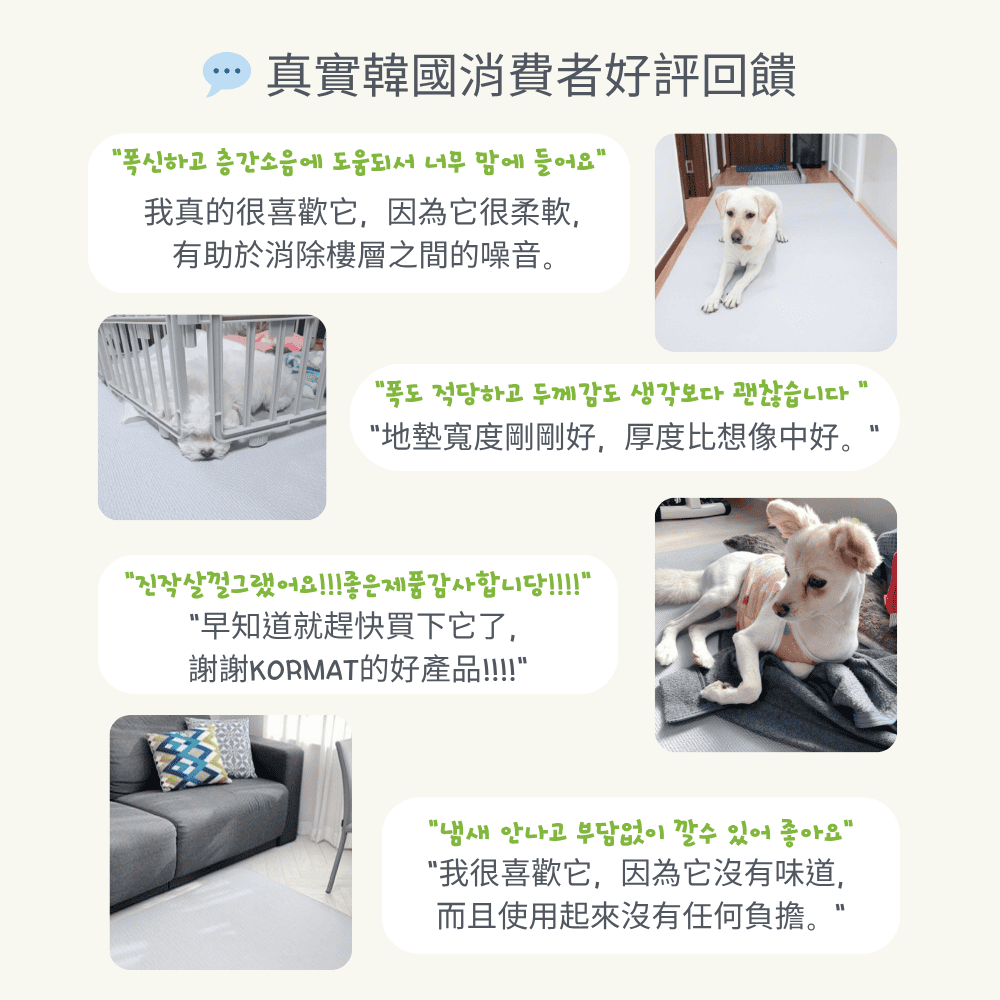 真實韓國消費者好評回饋

"폭신하고 층간소음에 도움되서 너무 맘에 들어요"
我真的很喜歡它，因為它很柔軟，有助於消除樓層之間的噪音。

"폭도 적당하고 두께감도 생각보다 괜찮습니다 "
"地墊寬度剛剛好，厚度比想像中好。"

"진작살껄그랬어요!!!좋은제품감사합니당!!!!"
"早知道就趕快買下它了，謝謝KORMAT的好產品!!!!"

"냄새 안나고 부담없이 깔수 있어 좋아요"
"我很喜歡它，因為它沒有味道，而且使用起來沒有任何負擔。"