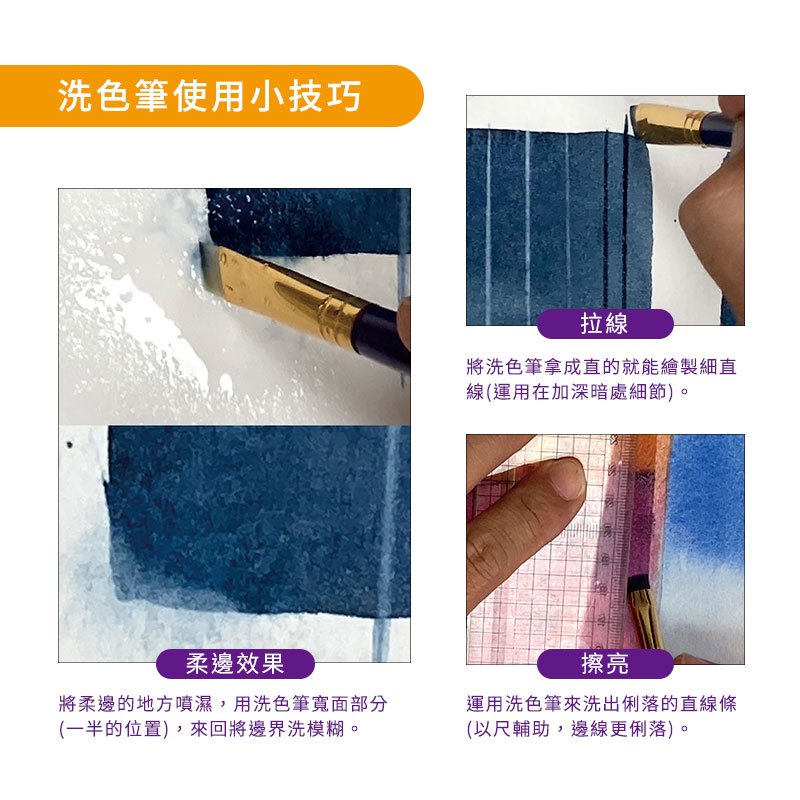 洗色筆使用小技巧

柔邊效果

將柔邊的地方噴濕，用洗色筆寬面部分(一半的位置)，來回將邊界洗模糊。

拉線

將洗色筆拿成直的就能繪製細直線(運用在加深暗處細節)。

擦亮

運用洗色筆來洗出俐落的直線條(以尺輔助，邊線更俐落)。