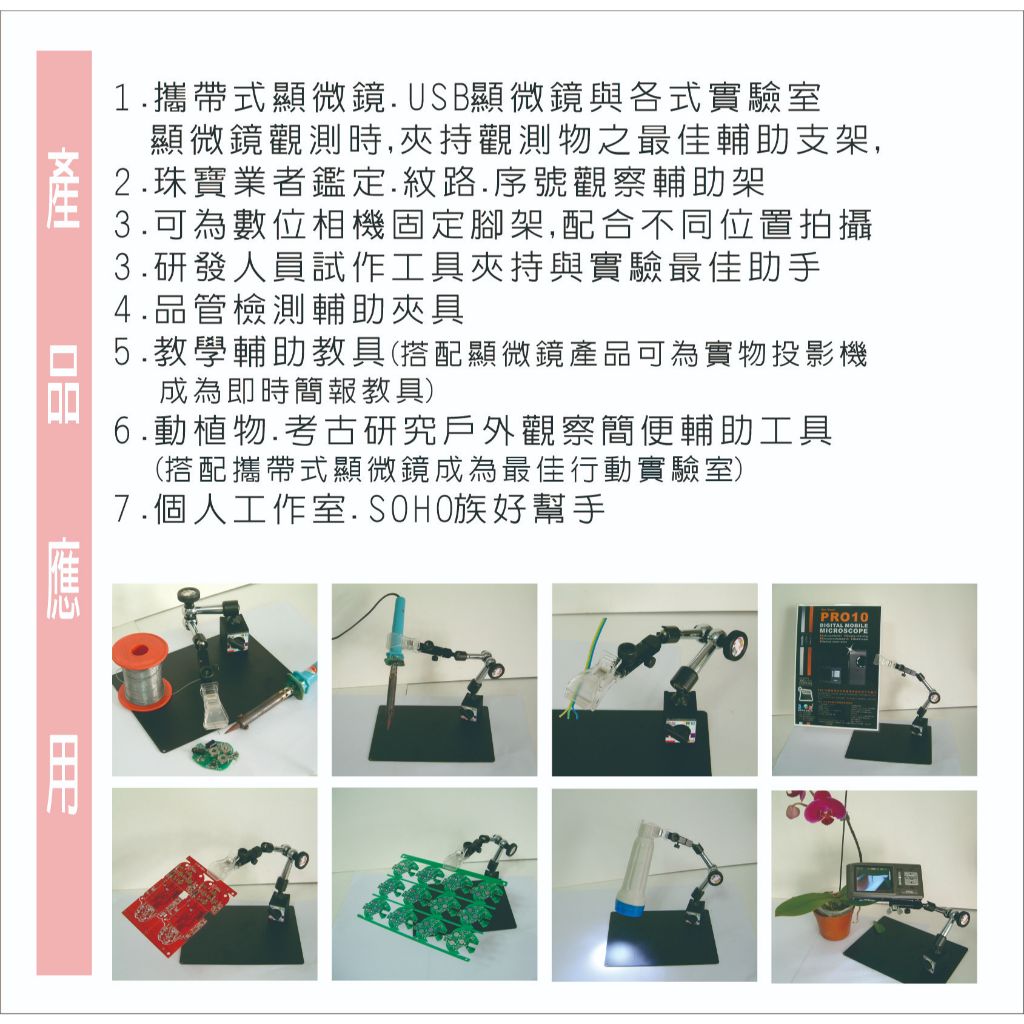 產品應用

1.攜帶式顯微鏡.USB顯微鏡與各式實驗室顯微鏡觀測時,夾持觀測物之最佳輔助支架,
2.珠寶業者鑑定.紋路.序號觀察輔助架
3.可為數位相機固定腳架,配合不同位置拍攝
3.研發人員試作工具夾持與實驗最佳助手
4.品管檢測輔助夾具
5.教學輔助教具(搭配顯微鏡產品可為實物投影機成為即時簡報教具)
6.動植物.考古研究戶外觀察簡便輔助工具(搭配攜帶式顯微鏡成為最佳行動實驗室)
7.個人工作室.SOHO族好幫手

PRO10
DIGITAL MOBILE
MICROSCOPE