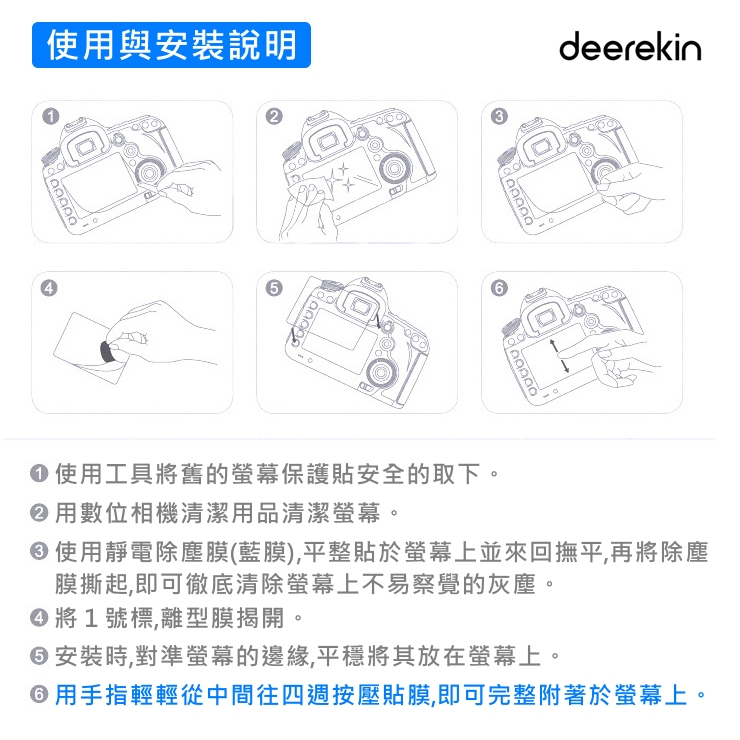 使用與安裝說明

deerekin

1

2

3

4

5

6

❶ 使用工具將舊的螢幕保護貼安全的取下。

❷ 用數位相機清潔用品清潔螢幕。

❸ 使用靜電除塵膜(藍膜),平整貼於螢幕上並來回撫平,再將除塵膜撕起,即可徹底清除螢幕上不易察覺的灰塵。

❹ 將 1 號標,離型膜揭開。

❺ 安裝時,對準螢幕的邊緣,平穩將其放在螢幕上。

❻ 用手指輕輕從中間往四週按壓貼膜,即可完整附著於螢幕上。