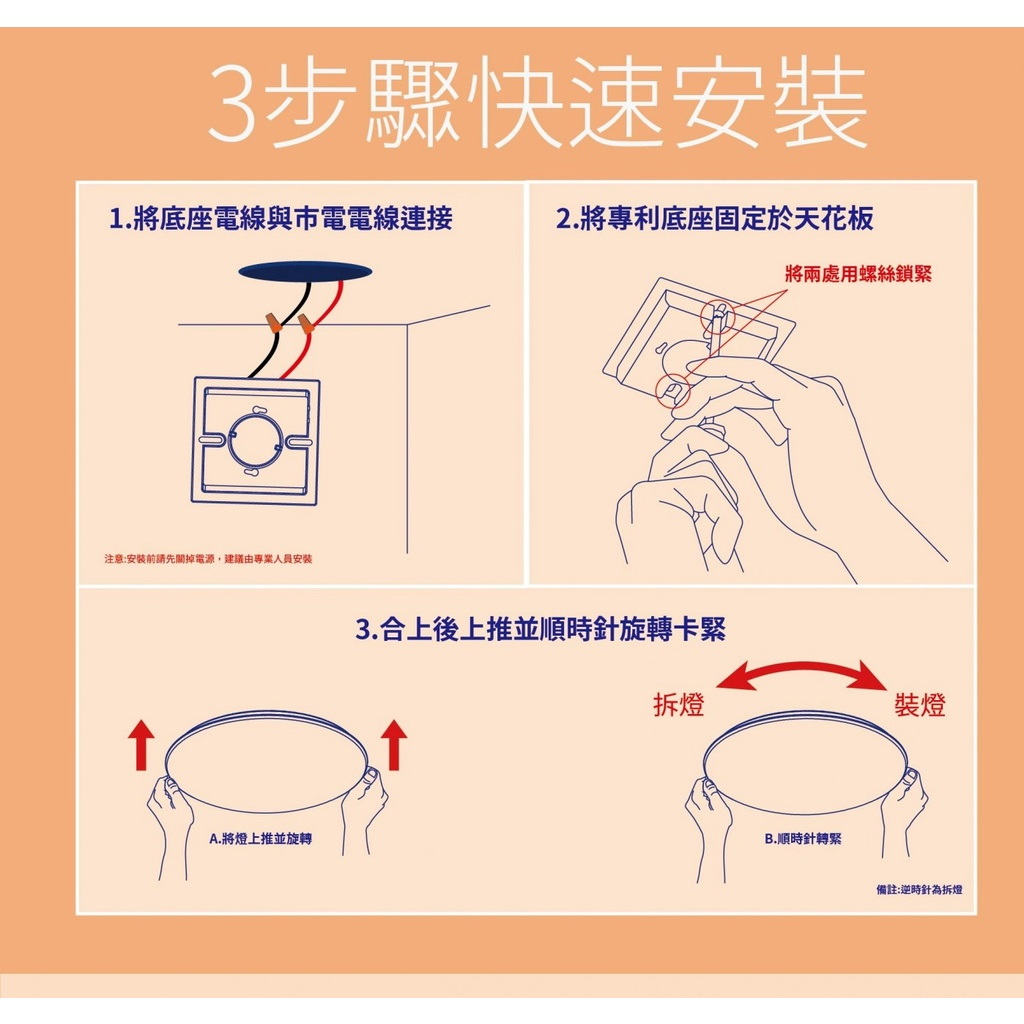 3步驟快速安裝

1.將底座電線與市電電線連接

注意:安裝前請先關掉電源，建議由專業人員安裝

2.將專利底座固定於天花板

將兩處用螺絲鎖緊

3.合上後上推並順時針旋轉卡緊

A.將燈上推並旋轉

拆燈

裝燈

B.順時針轉緊

備註:逆時針為拆燈