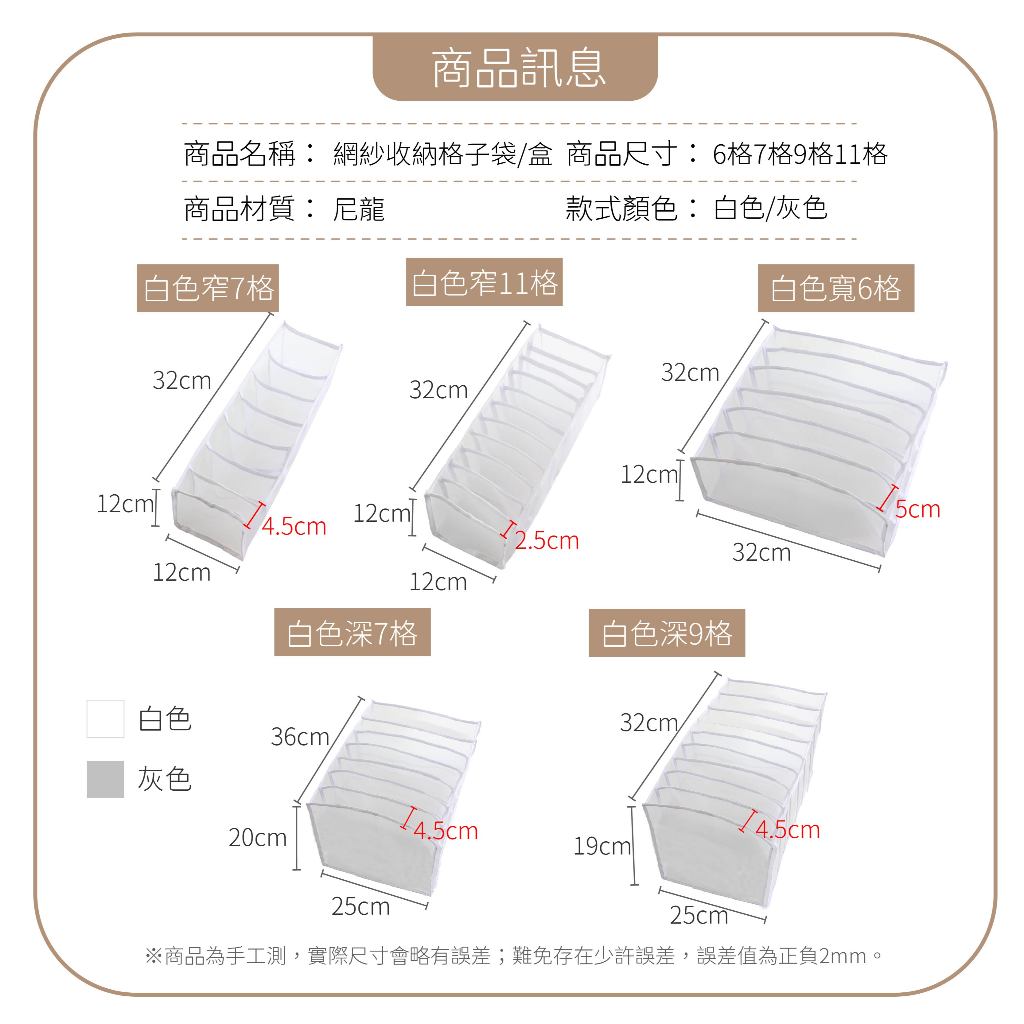 商品訊息

商品名稱： 網紗收納格子袋/盒 商品尺寸： 6格7格9格11格

商品材質： 尼龍 款式顏色： 白色/灰色

白色窄7格

32cm

12cm

4.5cm

12cm

白色窄11格

32cm

12cm

2.5cm

12cm

白色寬6格

32cm

12cm

5cm

32cm

白色深7格

36cm

20cm

4.5cm

25cm

白色深9格

32cm

19cm

4.5cm

25cm

白色

灰色

※商品為手工測，實際尺寸會略有誤差；難免存在少許誤差，誤差值為正負2mm。