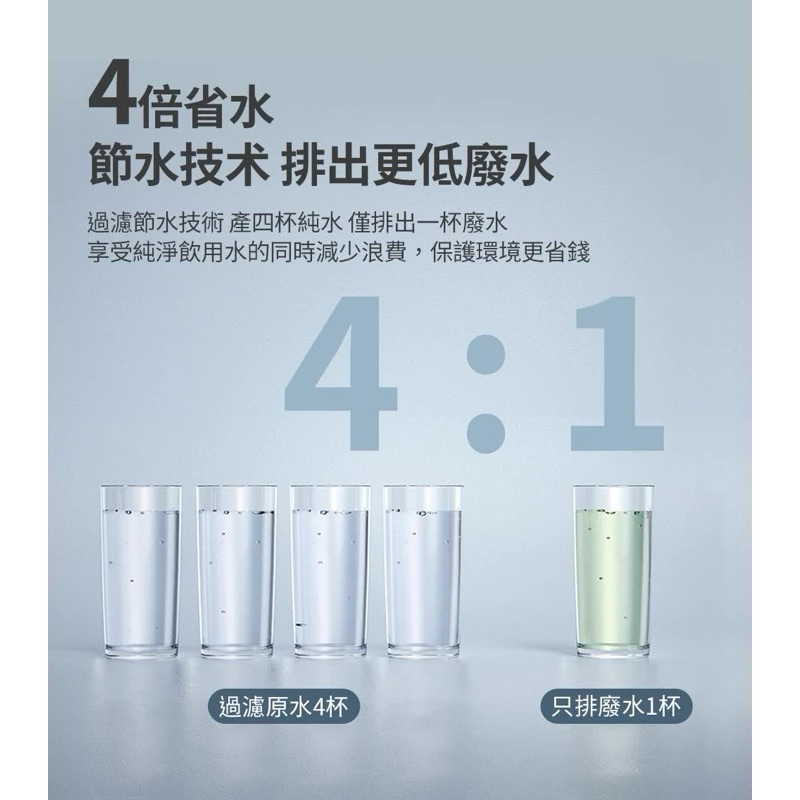 4倍省水
節水技术 排出更低廢水

過濾節水技術 產四杯純水 僅排出一杯廢水
享受純淨飲用水的同時減少浪費，保護環境更省錢

4:1

過濾原水4杯

只排廢水1杯