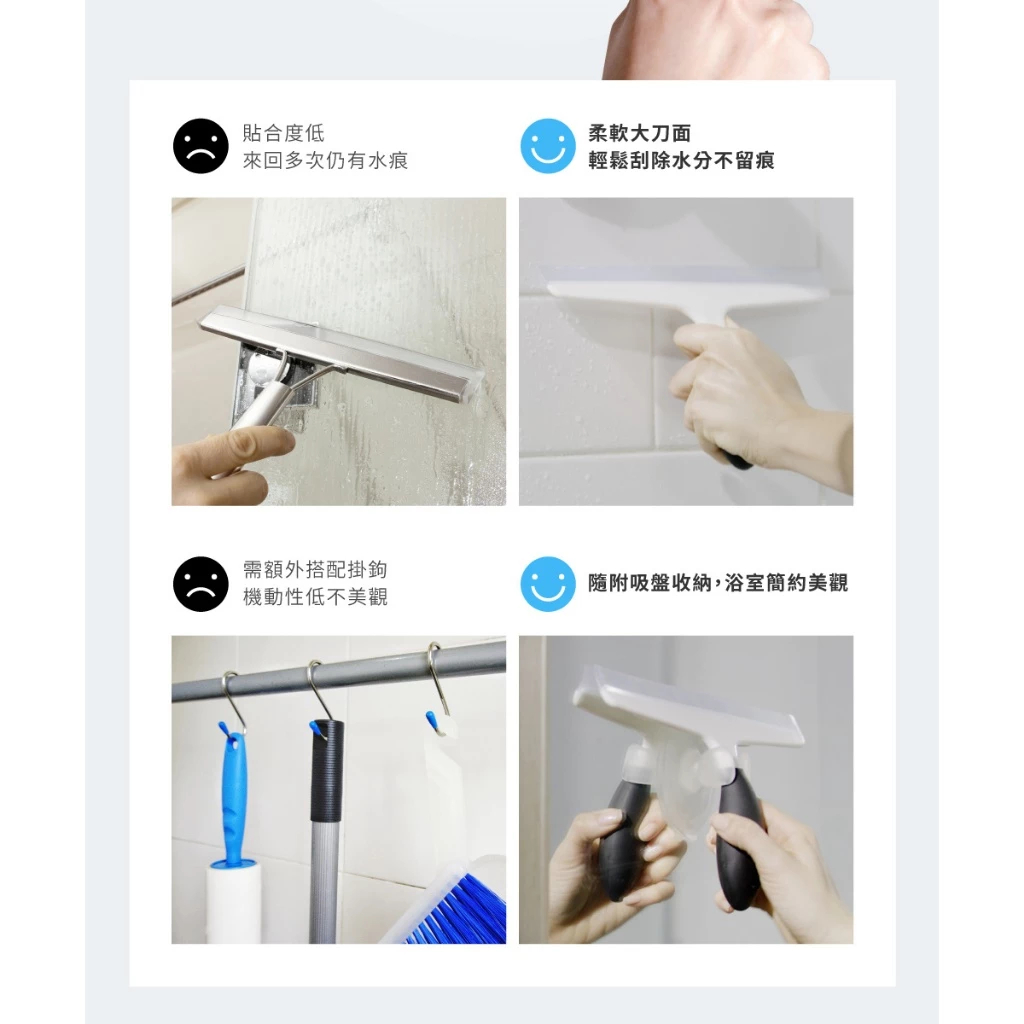 貼合度低
來回多次仍有水痕

柔軟大刀面
輕鬆刮除水分不留痕

需額外搭配掛鉤
機動性低不美觀

隨附吸盤收納，浴室簡約美觀