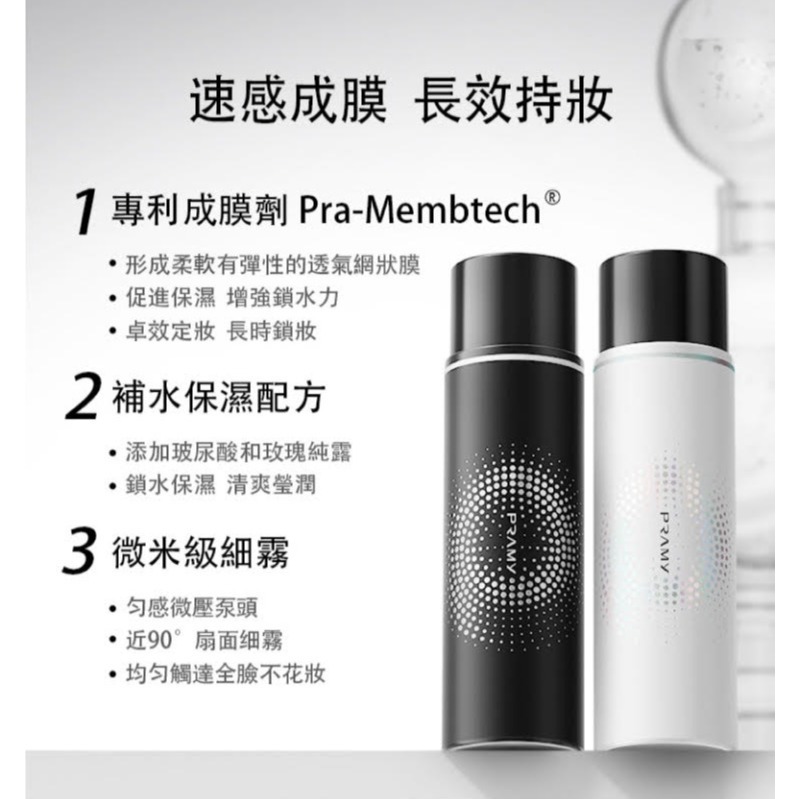 速感成膜 長效持妝

1 專利成膜劑 Pra-Membtech®

• 形成柔軟有彈性的透氣網狀膜
• 促進保濕 增強鎖水力
• 卓效定妝 長時鎖妝

2 補水保濕配方

• 添加玻尿酸和玫瑰純露
• 鎖水保濕 清爽瑩潤

3 微米級細霧

• 勻感微壓泵頭
• 近90° 扇面细霧
• 均勻觸達全臉不花妝

PRAMY

PRAMY