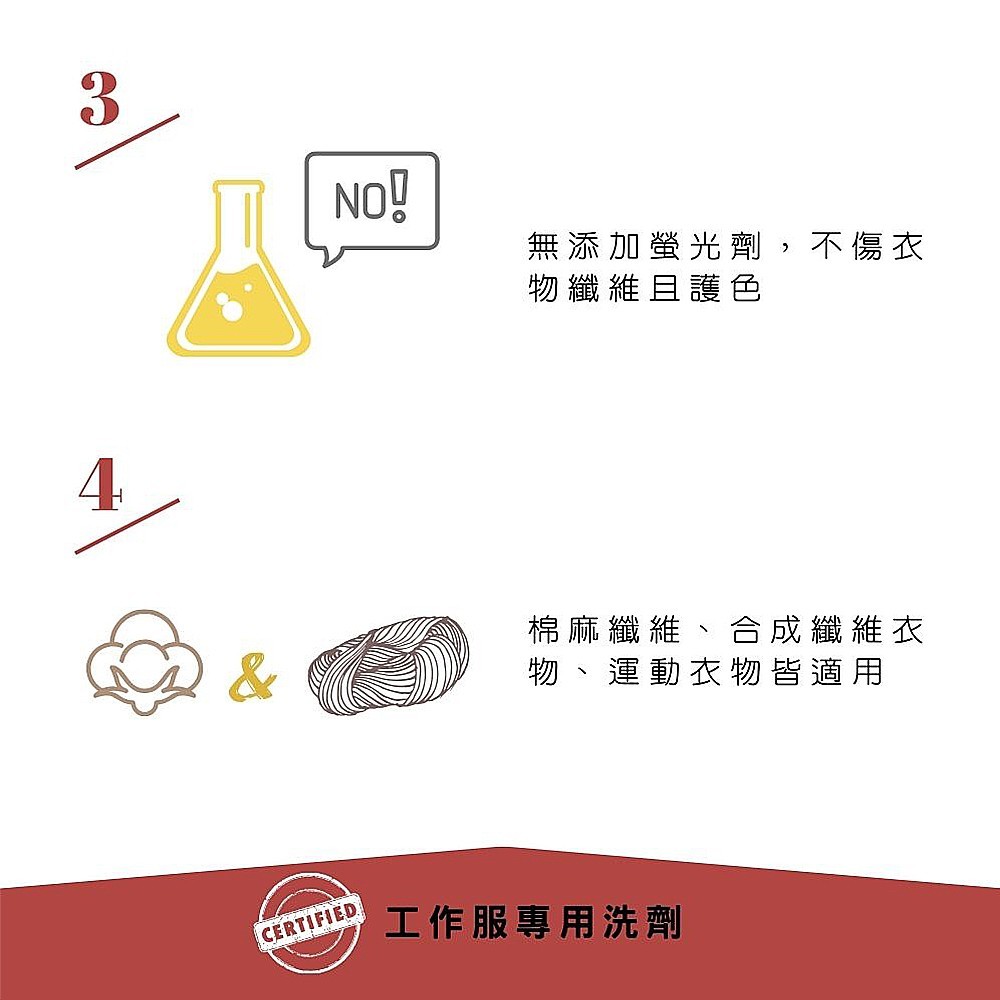 3

NO!

無添加螢光劑，不傷衣物纖維且護色

4

&

棉麻纖維、合成纖維衣物、運動衣物皆適用

CERTIFIED

工作服專用洗劑