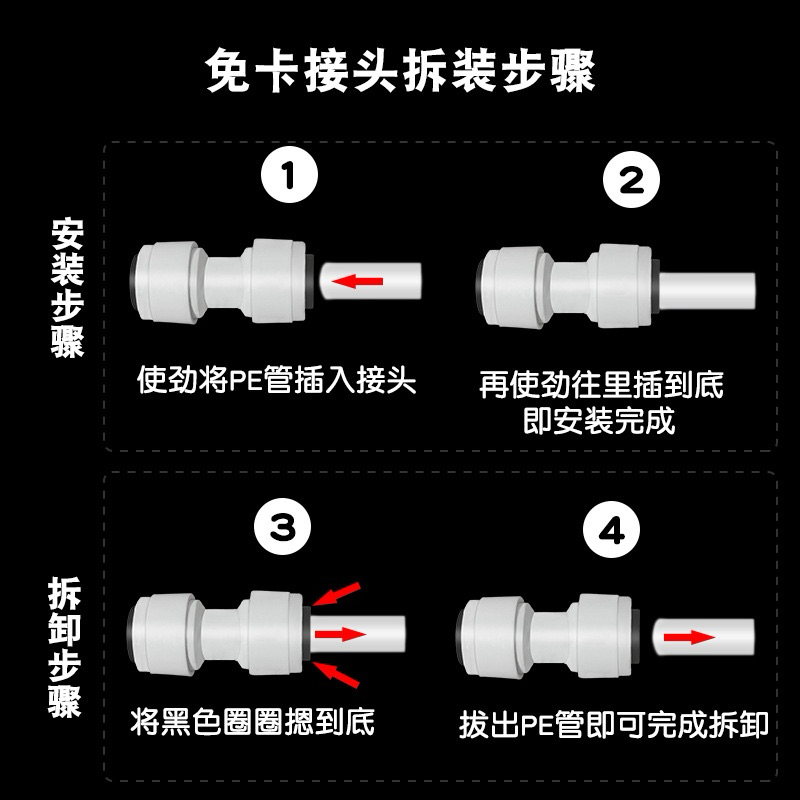 免卡接头拆装步骤

安装步骤

1

使劲将PE管插入接头

2

再使劲往里插到底
即安装完成

拆卸步骤

3

将黑色圈圈摁到底

4

拔出PE管即可完成拆卸