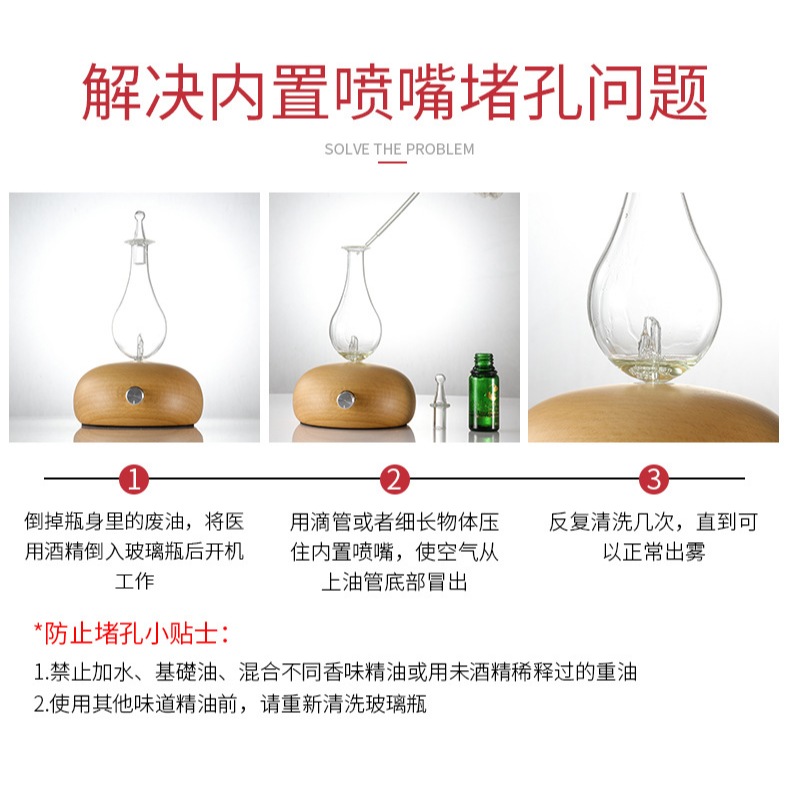 解决内置喷嘴堵孔问题

SOLVE THE PROBLEM

1

倒掉瓶身里的废油，将医用酒精倒入玻璃瓶后开机工作

2

用滴管或者细长物体压住内置喷嘴，使空气从上油管底部冒出

3

反复清洗几次，直到可以正常出雾

*防止堵孔小贴士：

1.禁止加水、基础油、混合不同香味精油或用未酒精稀释过的重油

2.使用其他味道精油前，请重新清洗玻璃瓶