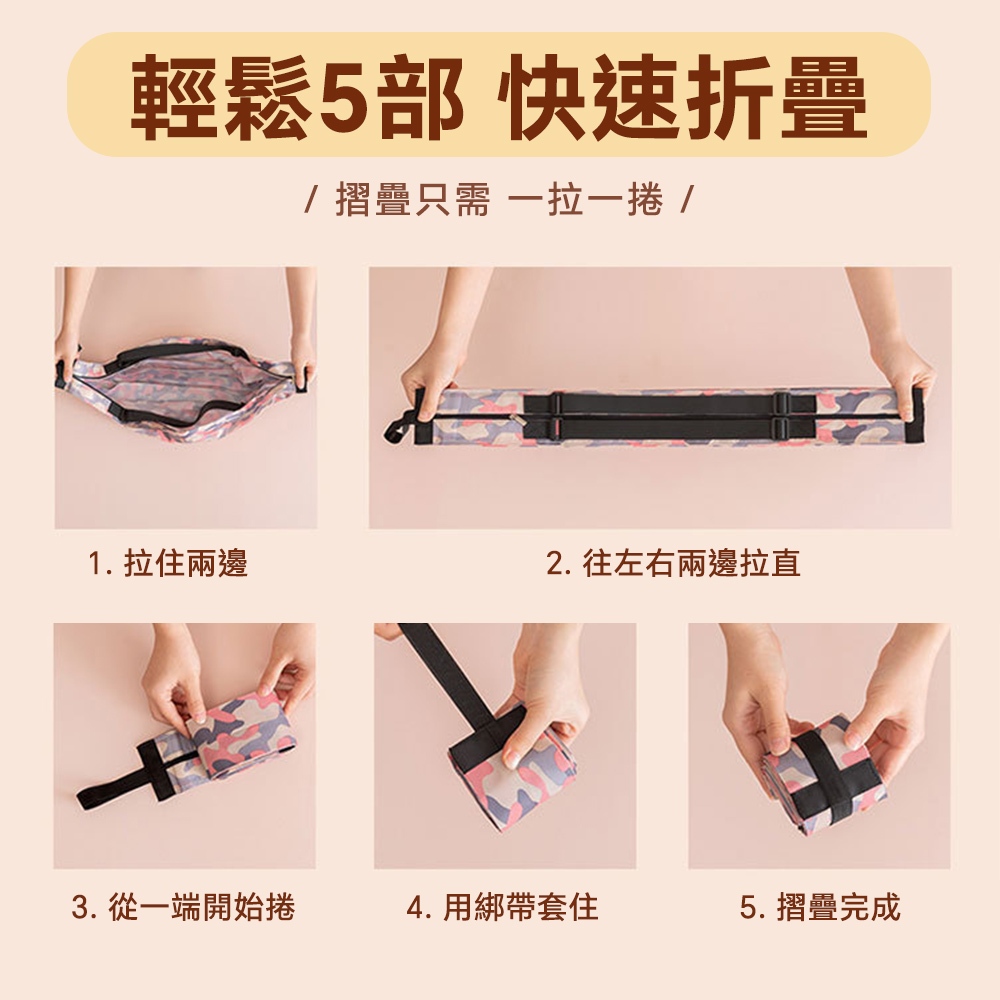 輕鬆5部 快速折疊

/ 摺疊只需 一拉一捲 /

1. 拉住兩邊

2. 往左右兩邊拉直

3. 從一端開始捲

4. 用綁帶套住

5. 摺疊完成