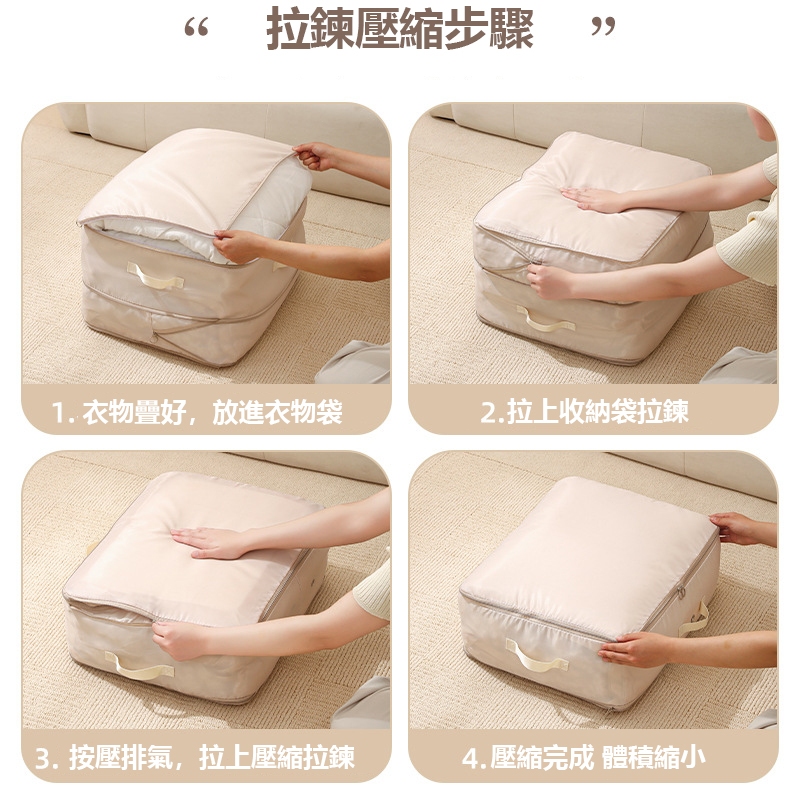 “ 拉鍊壓縮步驟 ”

1. 衣物疊好，放進衣物袋

2.拉上收納袋拉鍊

3. 按壓排氣，拉上壓縮拉鍊

4.壓縮完成 體積縮小