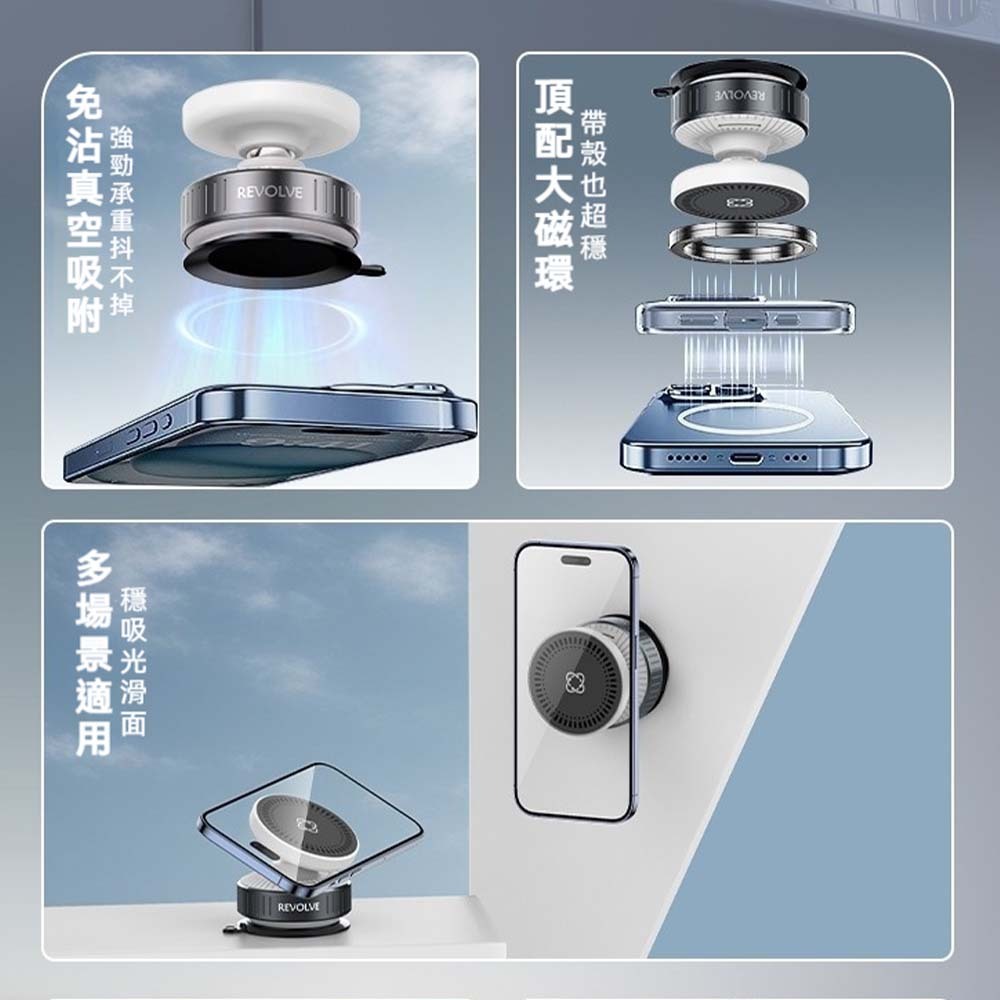 免沾真空吸附

強勁承重抖不掉

REVOLVE

頂配大磁環

帶殼也超穩

REVOLVE

多場景適用

穩吸光滑面

REVOLVE