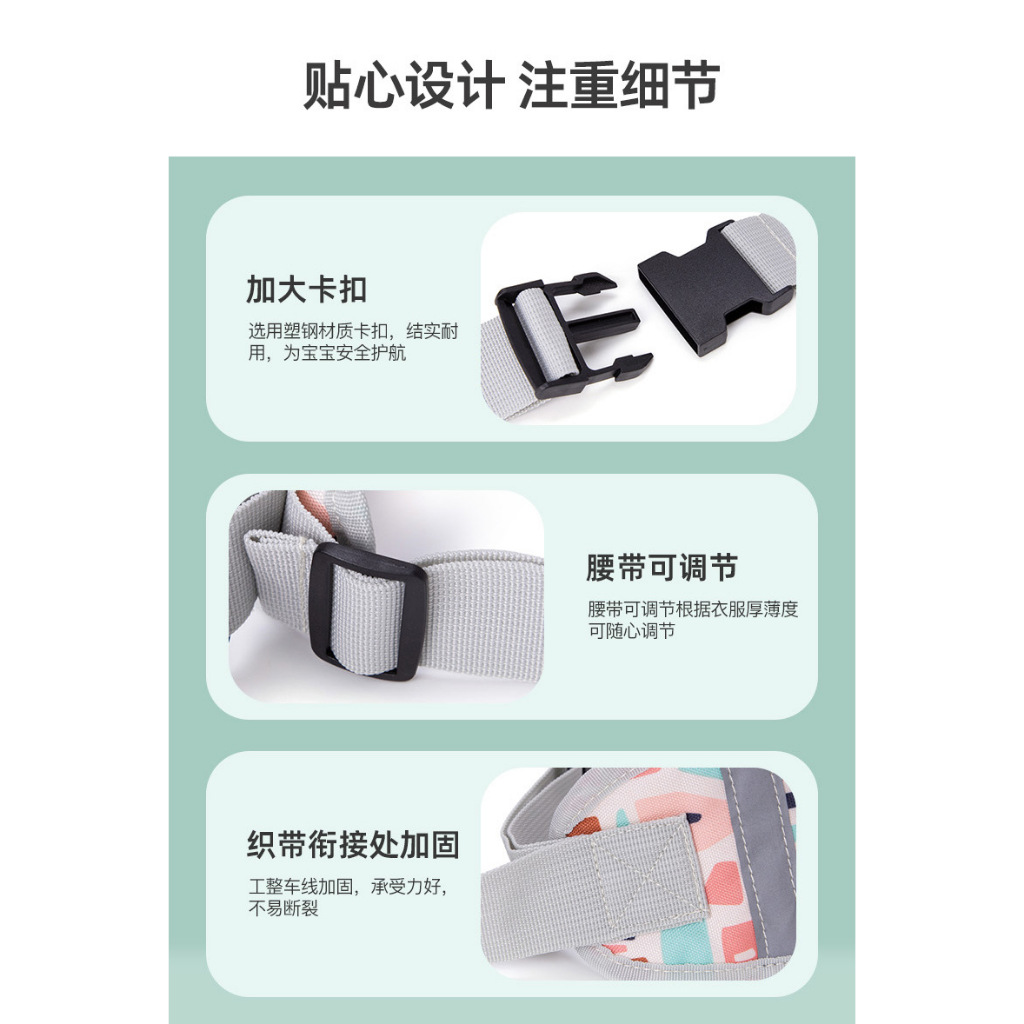 贴心设计 注重细节

加大卡扣

选用塑钢材质卡扣，结实耐用，为宝宝安全护航

腰带可调节

腰带可调节根据衣服厚薄度可随心调节

织带衔接处加固

工整车线加固，承受力好，不易断裂