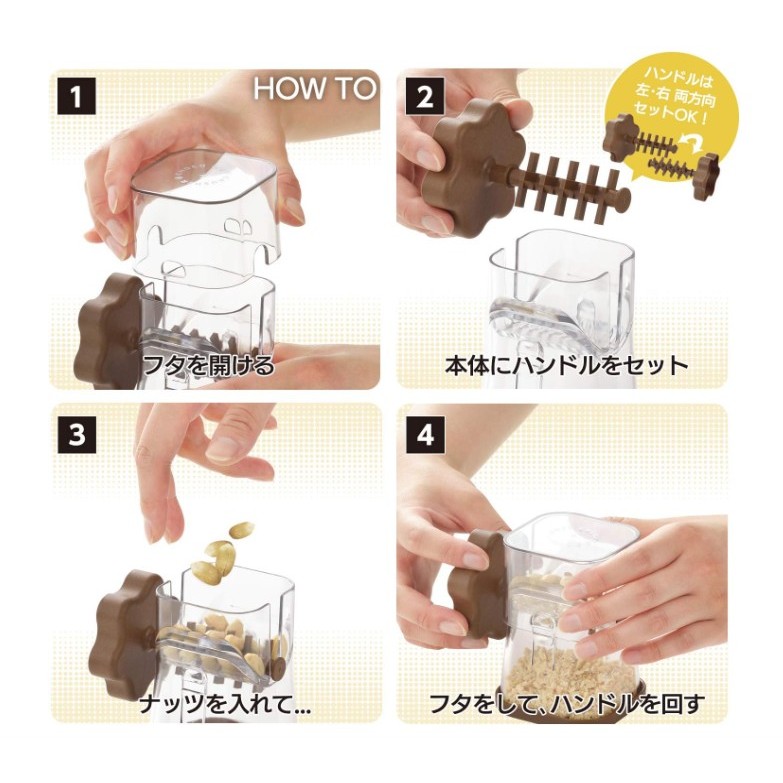 1

HOW TO

フタを開ける

2

ハンドルは左・右 両方向セットOK！

本体にハンドルをセット

3

ナッツを入れて...

4

フタをして、ハンドルを回す