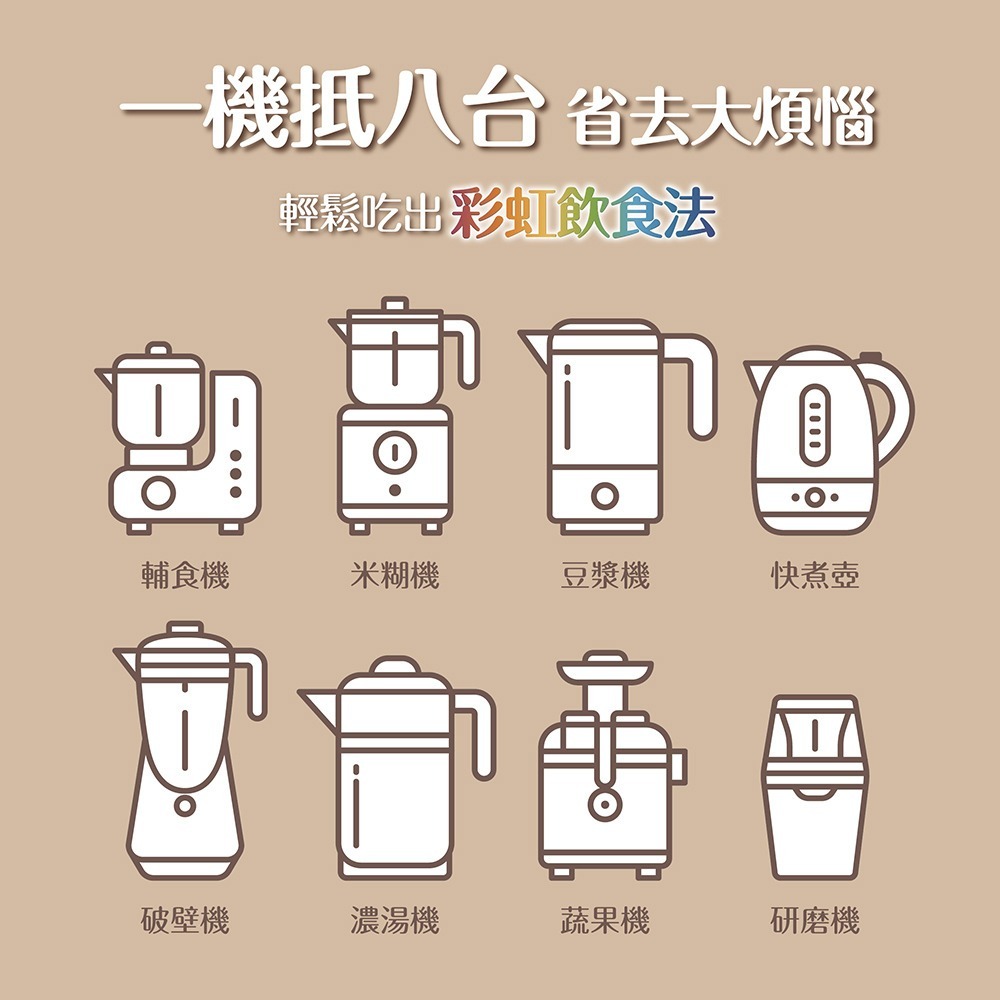 一機抵八台 省去大煩惱

輕鬆吃出彩虹飲食法

輔食機
米糊機
豆漿機
快煮壺

破壁機
濃湯機
蔬果機
研磨機