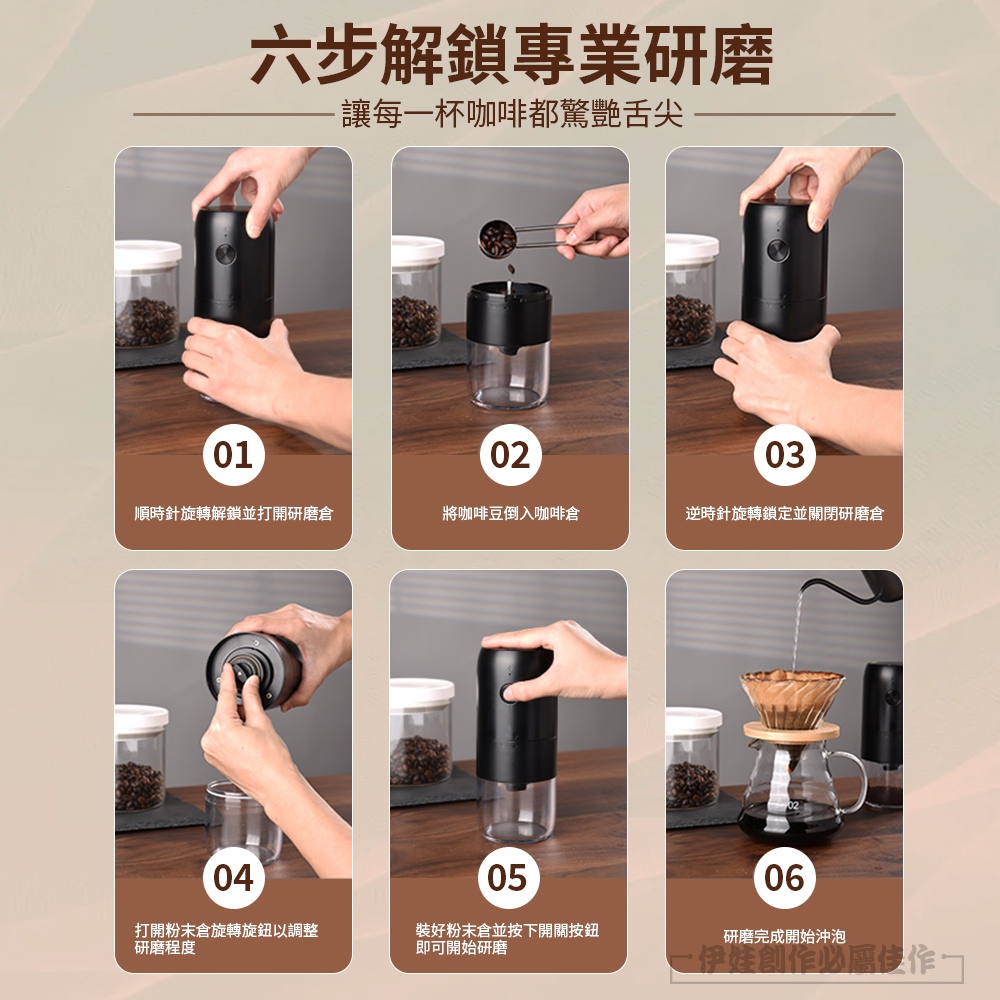 六步解鎖專業研磨

讓每一杯咖啡都驚艷舌尖

01

順時針旋轉解鎖並打開研磨倉

02

將咖啡豆倒入咖啡倉

03

逆時針旋轉鎖定並關閉研磨倉

04

打開粉末倉旋轉旋鈕以調整研磨程度

05

裝好粉末倉並按下開關按鈕即可開始研磨

06

研磨完成開始沖泡

伊娃創作必屬佳作