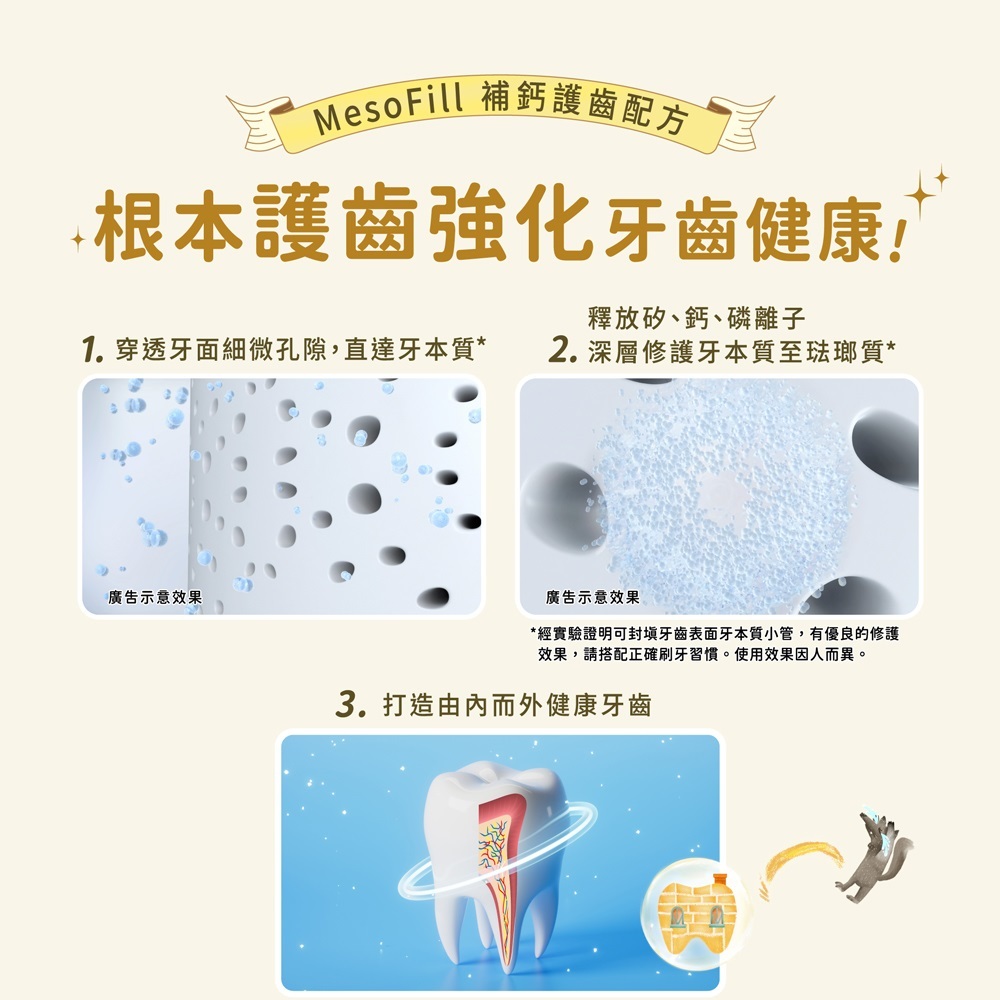 MesoFill 補鈣護齒配方

根本護齒強化牙齒健康!

1. 穿透牙面細微孔隙,直達牙本質*

廣告示意效果

釋放矽、鈣、磷離子
2. 深層修護牙本質至琺瑯質*

廣告示意效果

*經實驗證明可封填牙齒表面牙本質小管,有優良的修護效果,請搭配正確刷牙習慣。使用效果因人而異。

3. 打造由內而外健康牙齒