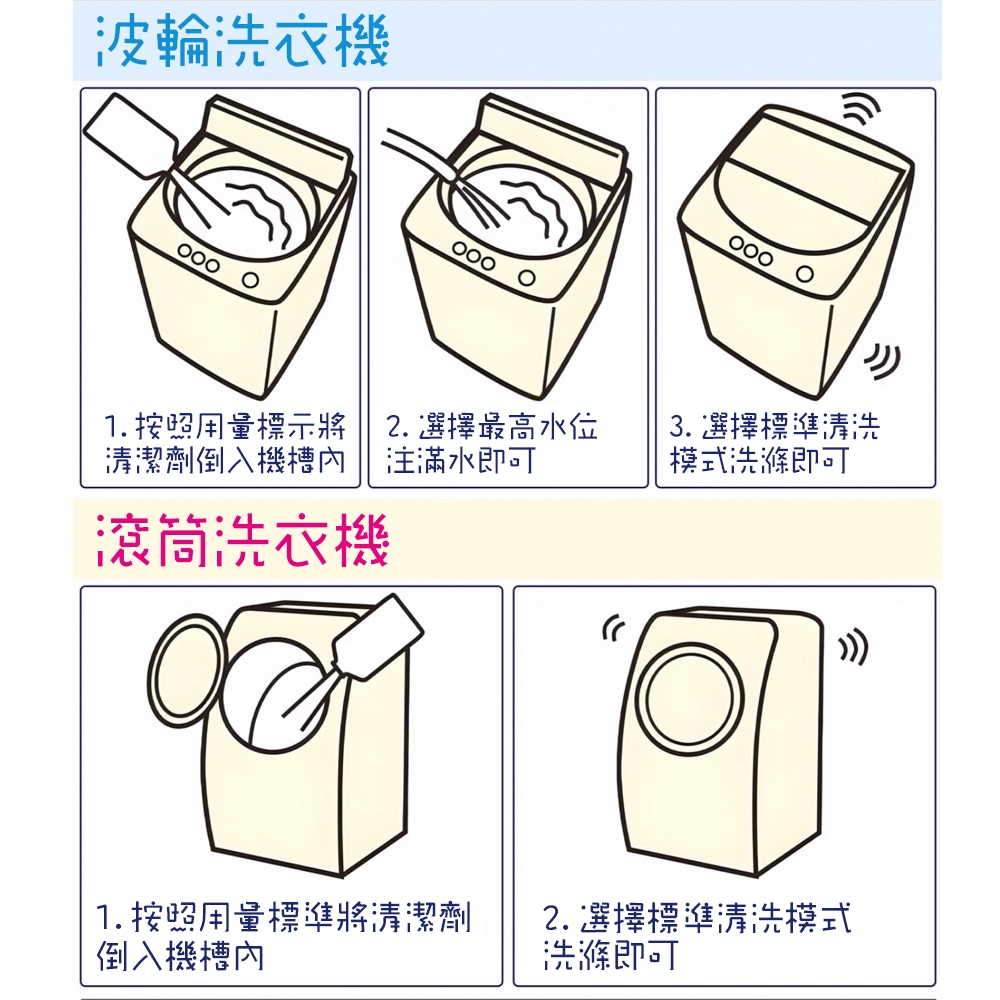 波輪洗衣機

1. 按照用量標示將清潔劑倒入機槽內

2. 選擇最高水位注滿水即可

3. 選擇標準清洗模式洗滌即可

滾筒洗衣機

1. 按照用量標準將清潔劑倒入機槽內

2. 選擇標準清洗模式洗滌即可