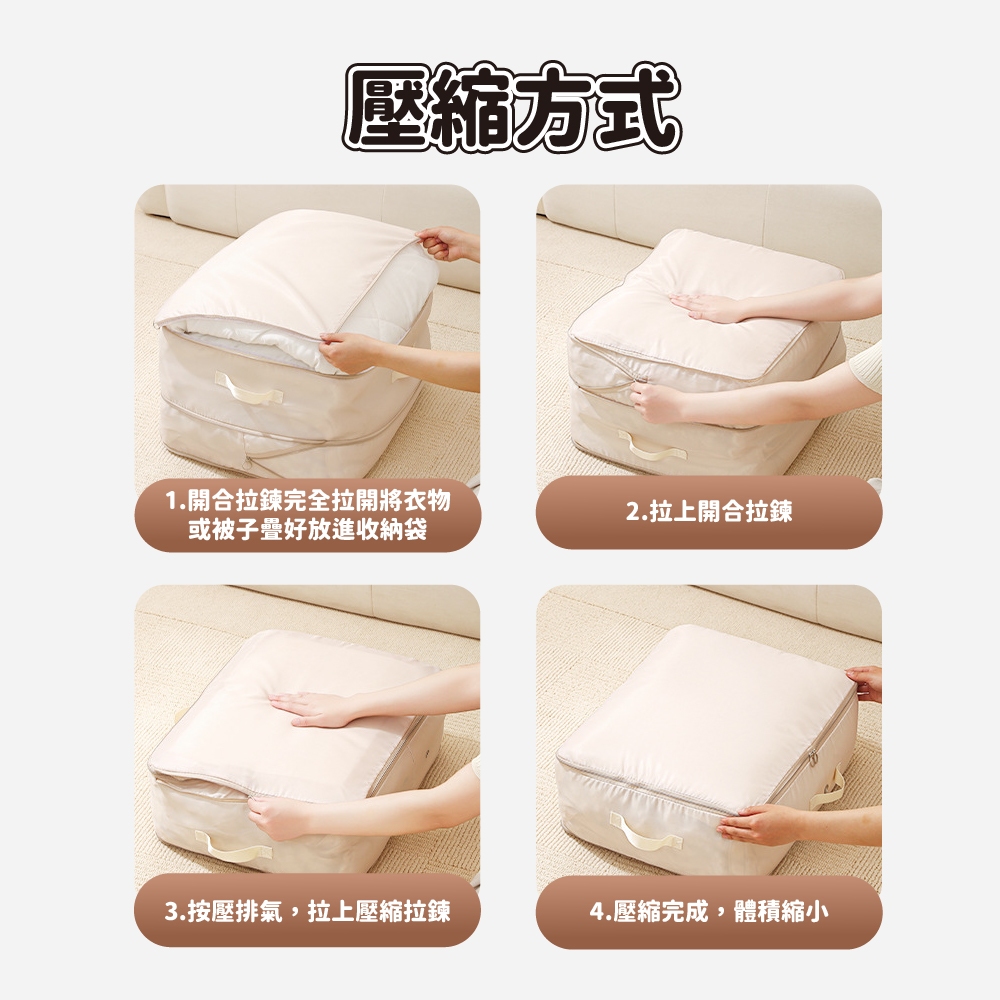 壓縮方式

1.開合拉鍊完全拉開將衣物或被子疊好放進收納袋

2.拉上開合拉鍊

3.按壓排氣，拉上壓縮拉鍊

4.壓縮完成，體積縮小