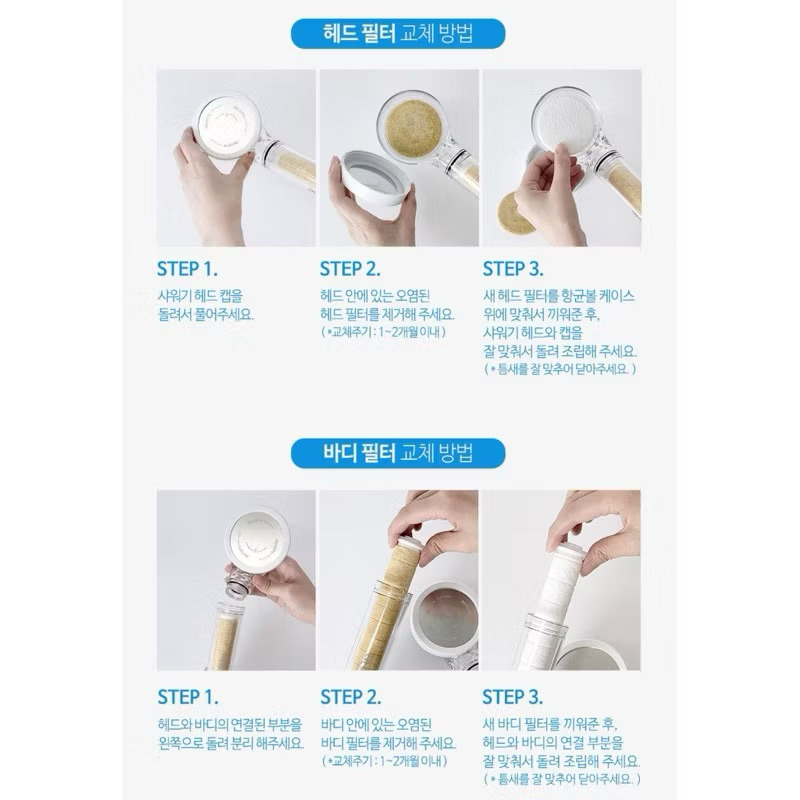 헤드 필터 교체 방법

STEP 1.
샤워기 헤드 캡을 돌려서 풀어주세요.

STEP 2.
헤드 안에 있는 오염된 헤드 필터를 제거해 주세요.
( *교체주기 : 1~2개월 이내 )

STEP 3.
새 헤드 필터를 항균볼 케이스 위에 맞춰서 끼워준 후, 샤워기 헤드와 캡을 잘 맞춰서 돌려 조립해 주세요.
( *틈새를 잘 맞추어 닫아주세요. )

바디 필터 교체 방법

STEP 1.
헤드와 바디의 연결된 부분을 왼쪽으로 돌려 분리 해주세요.

STEP 2.
바디 안에 있는 오염된 바디 필터를 제거해 주세요.
( *교체주기 : 1~2개월 이내 )

STEP 3.
새 바디 필터를 끼워준 후, 헤드와 바디의 연결 부분을 잘 맞춰서 돌려 조립해 주세요.
( *틈새를 잘 맞추어 닫아주세요. )