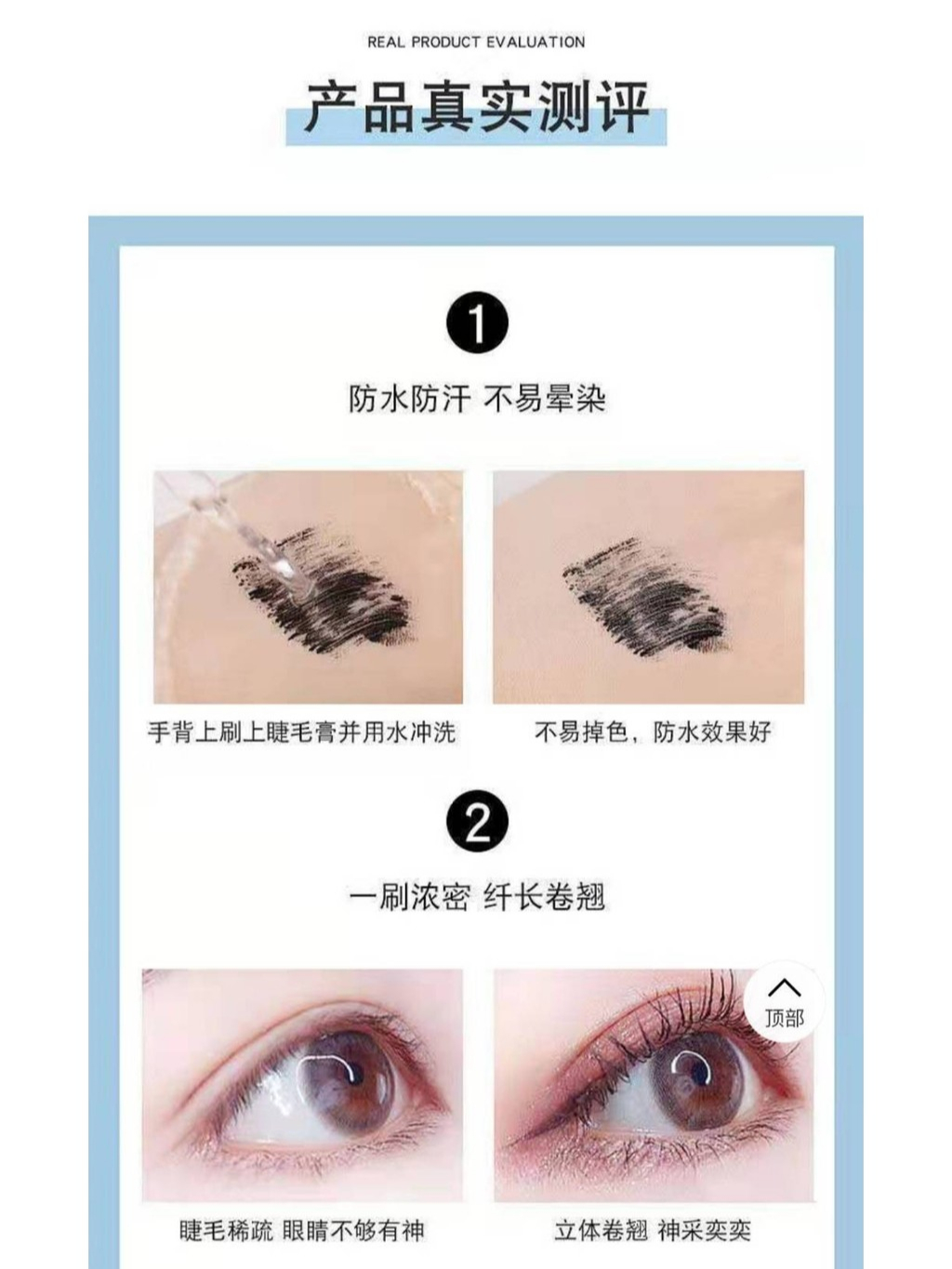 REAL PRODUCT EVALUATION

产品真实测评

1

防水防汗 不易晕染

手背上刷上睫毛膏并用水冲洗

不易掉色，防水效果好

2

一刷浓密 纤长卷翘

顶部

睫毛稀疏 眼睛不够有神

立体卷翘 神采奕奕