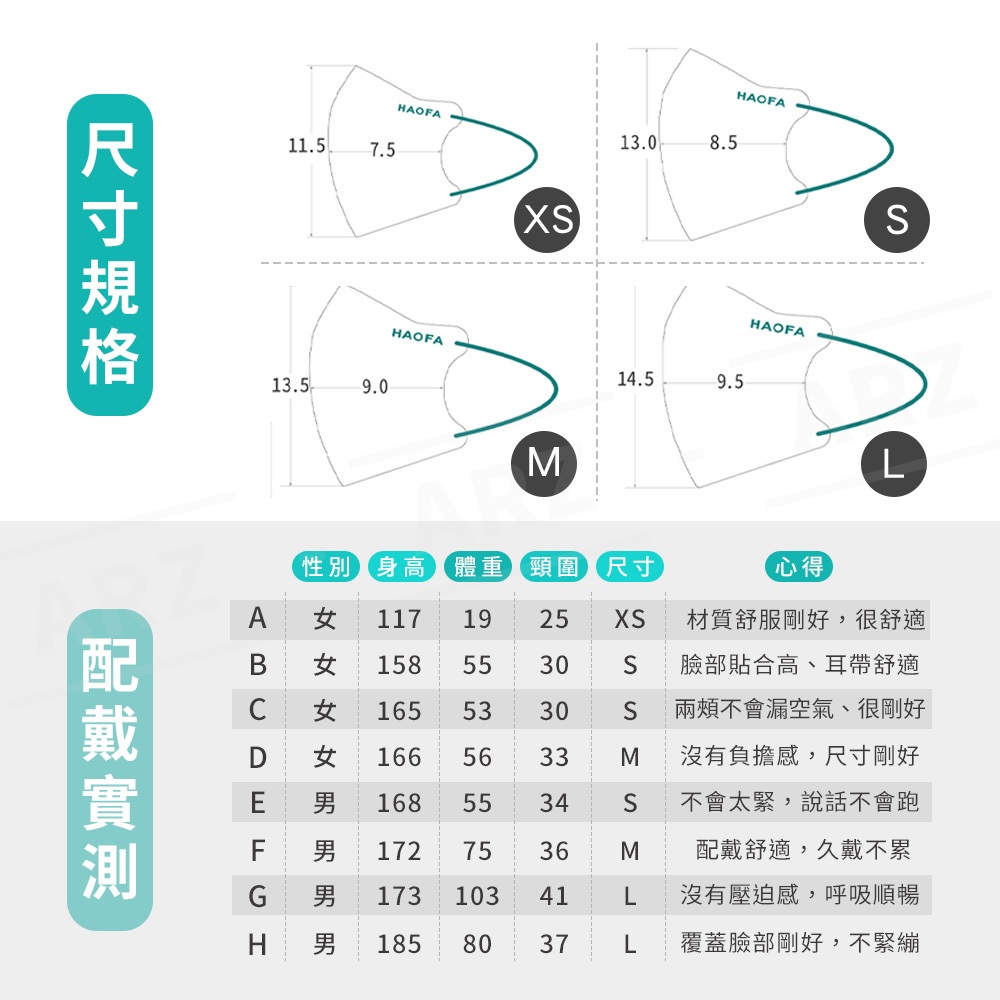 尺寸規格

HAOFA
11.5
7.5
XS

HAOFA
13.0
8.5
S

HAOFA
13.5
9.0
M

HAOFA
14.5
9.5
L

配戴實測

|  | 性別 | 身高 | 體重 | 頸圍 | 尺寸 | 心得 |
|---|---|---|---|---|---|---|
| A | 女 | 117 | 19 | 25 | XS | 材質舒服剛好，很舒適 |
| B | 女 | 158 | 55 | 30 | S | 臉部貼合高、耳帶舒適 |
| C | 女 | 165 | 53 | 30 | S | 兩頰不會漏空氣、很剛好 |
| D | 女 | 166 | 56 | 33 | M | 沒有負擔感，尺寸剛好 |
| E | 男 | 168 | 55 | 34 | S | 不會太緊，說話不會跑 |
| F | 男 | 172 | 75 | 36 | M | 配戴舒適，久戴不累 |
| G | 男 | 173 | 103 | 41 | L | 沒有壓迫感，呼吸順暢 |
| H | 男 | 185 | 80 | 37 | L | 覆蓋臉部剛好，不緊繃 |