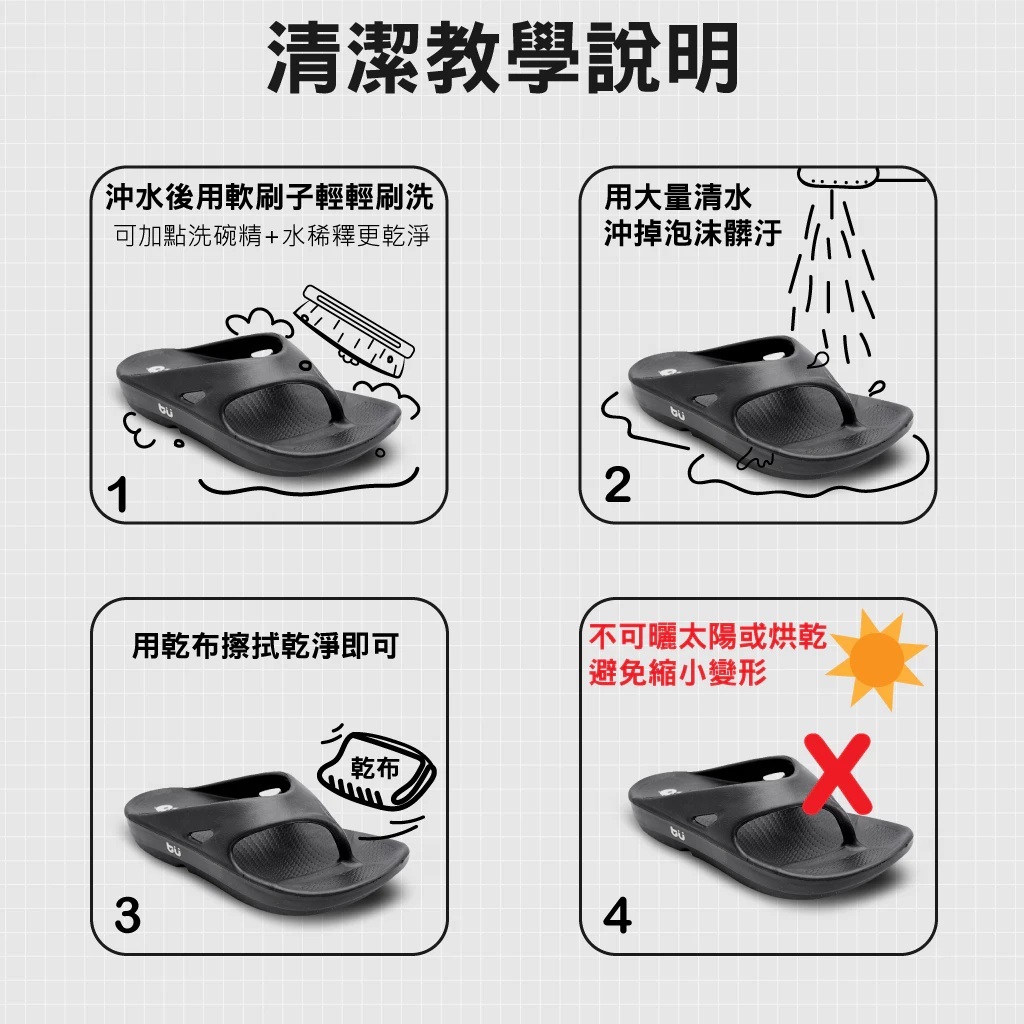 清潔教學說明

沖水後用軟刷子輕輕刷洗
可加點洗碗精+水稀釋更乾淨

bü

1

用大量清水
沖掉泡沫髒汙

bü

2

用乾布擦拭乾淨即可

乾布

bü

3

不可曬太陽或烘乾
避免縮小變形

bü

4