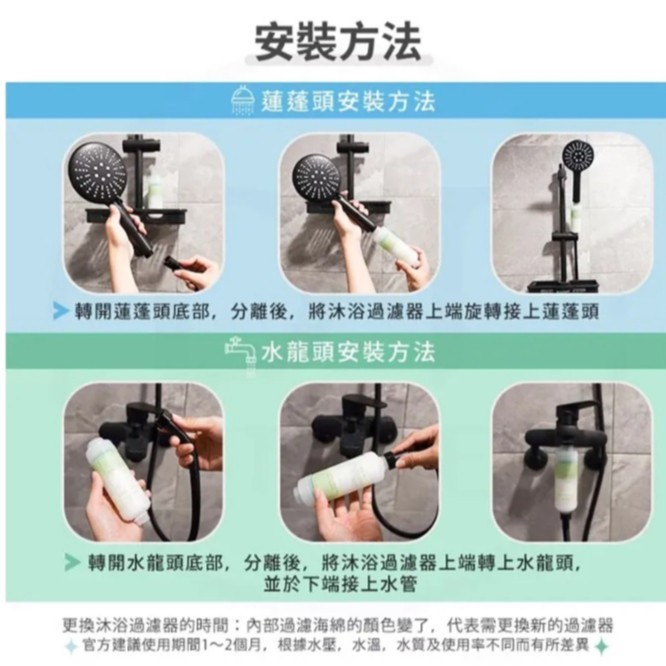 安裝方法

蓮蓬頭安裝方法

轉開蓮蓬頭底部，分離後，將沐浴過濾器上端旋轉接上蓮蓬頭

水龍頭安裝方法

轉開水龍頭底部，分離後，將沐浴過濾器上端轉上水龍頭，並於下端接上水管

更換沐浴過濾器的時間：內部過濾海綿的顏色變了，代表需更換新的過濾器
官方建議使用期間1～2個月，根據水壓，水溫，水質及使用率不同而有所差異