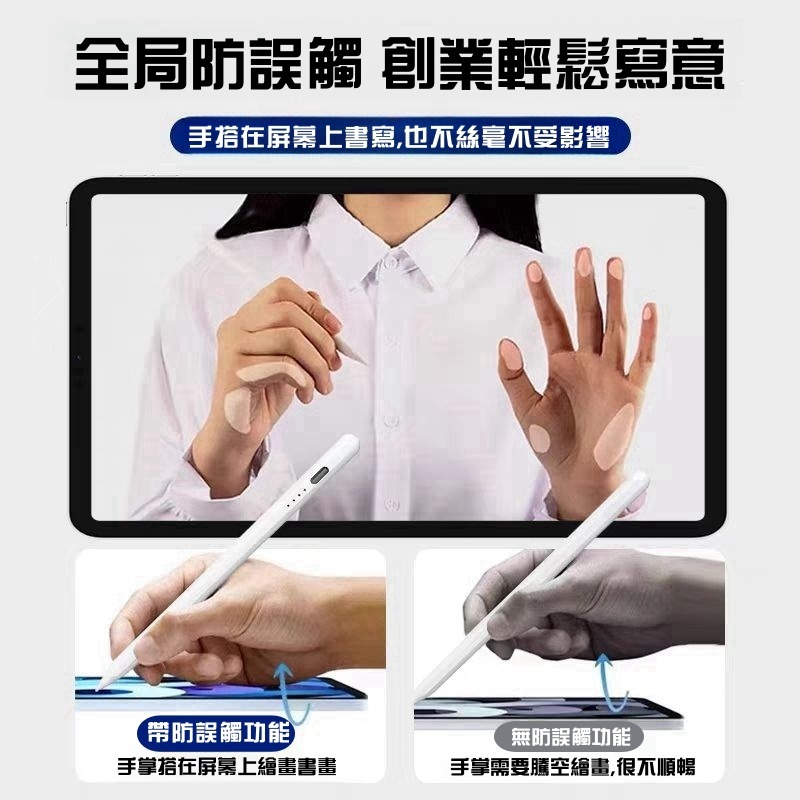 全局防誤觸 創業輕鬆寫意

手搭在屏幕上書寫,也不絲毫不受影響

帶防誤觸功能

手掌搭在屏幕上繪畫書畫

無防誤觸功能

手掌需要騰空繪畫,很不順暢