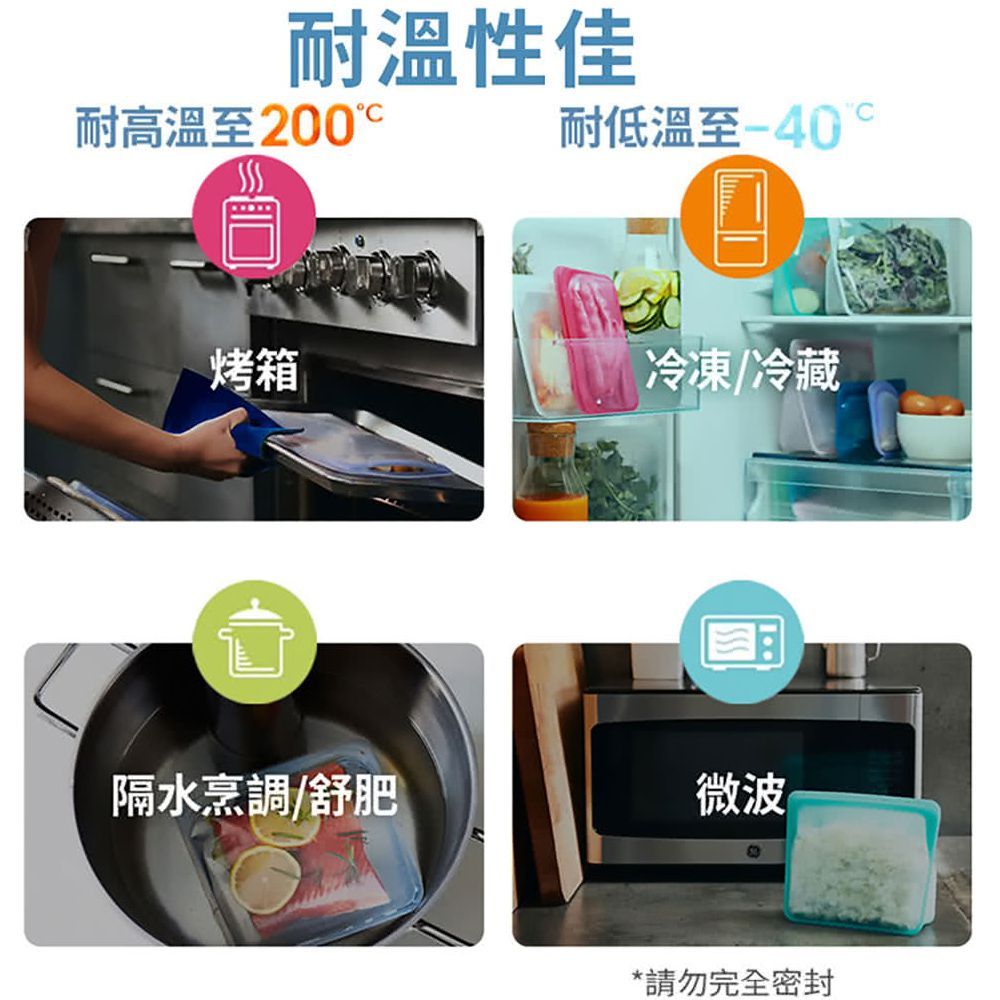 耐溫性佳

耐高溫至200℃

耐低溫至-40℃

烤箱

冷凍/冷藏

隔水烹調/舒肥

微波

*請勿完全密封