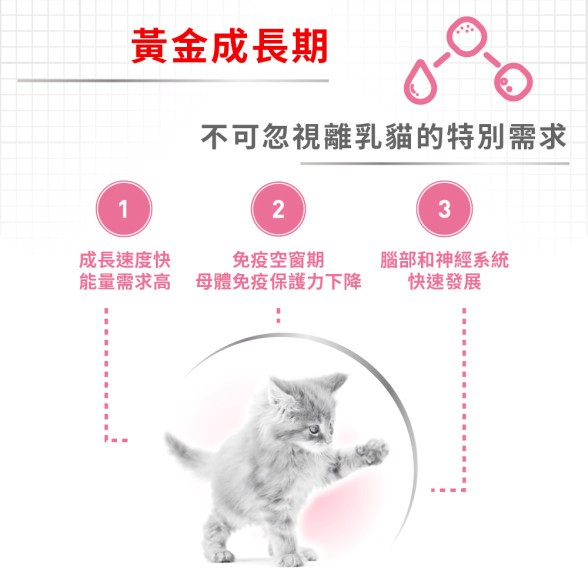 黃金成長期

不可忽視離乳貓的特別需求

1

成長速度快
能量需求高

2

免疫空窗期
母體免疫保護力下降

3

腦部和神經系統
快速發展