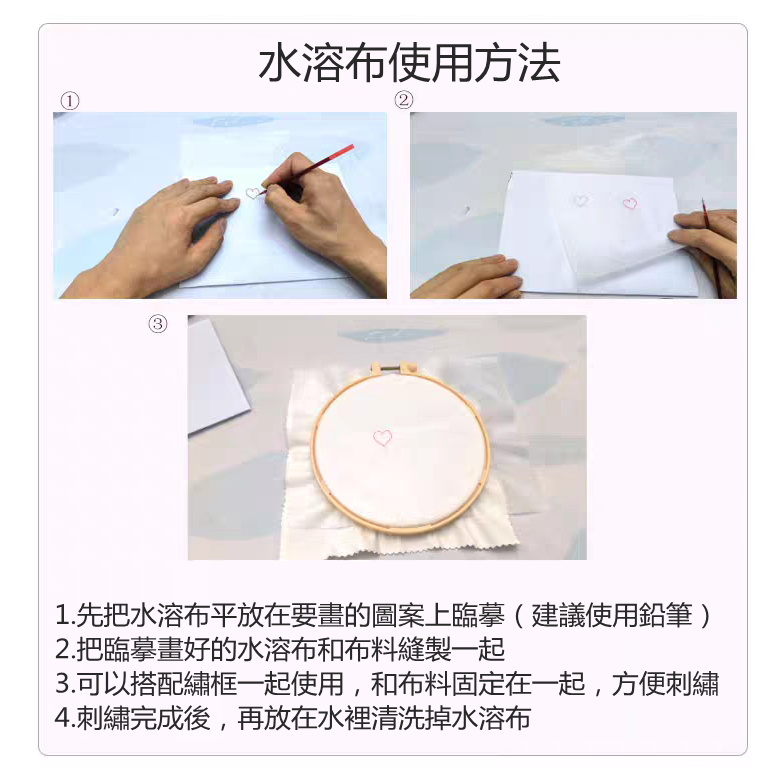 水溶布使用方法

①

②

③

1.先把水溶布平放在要畫的圖案上臨摹（建議使用鉛筆）
2.把臨摹畫好的水溶布和布料縫製一起
3.可以搭配繡框一起使用，和布料固定在一起，方便刺繡
4.刺繡完成後，再放在水裡清洗掉水溶布