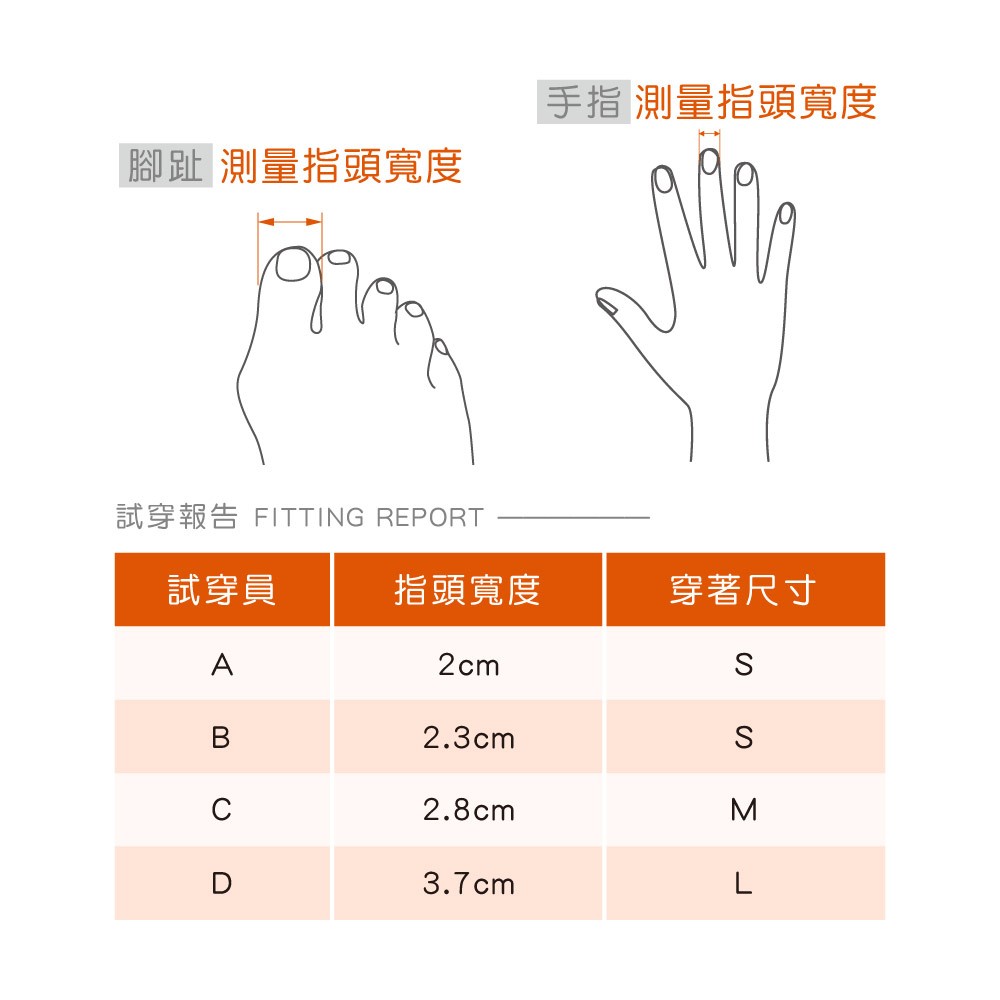 手指 測量指頭寬度

腳趾 測量指頭寬度

試穿報告 FITTING REPORT

| 試穿員 | 指頭寬度 | 穿著尺寸 |
|---|---|---|
| A | 2cm | S |
| B | 2.3cm | S |
| C | 2.8cm | M |
| D | 3.7cm | L |