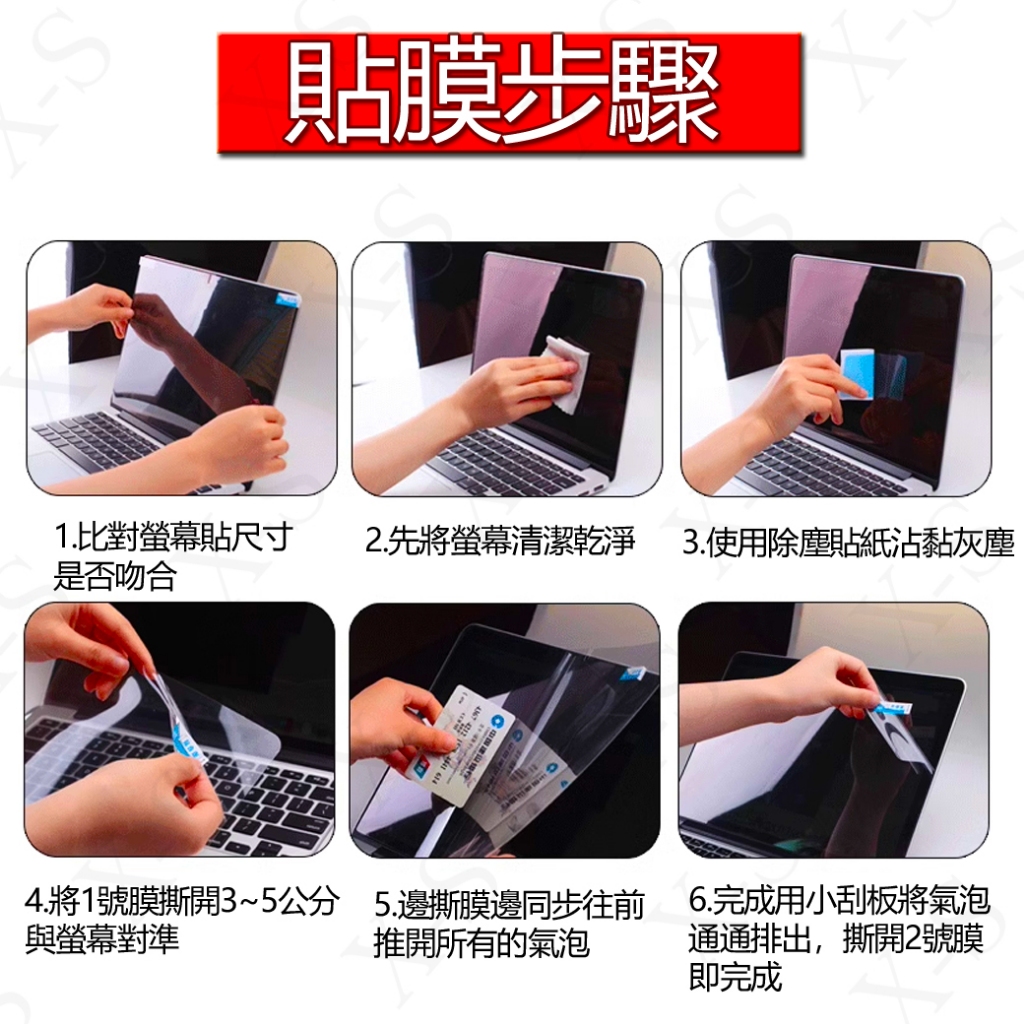 貼膜步驟

1.比對螢幕貼尺寸是否吻合

2.先將螢幕清潔乾淨

3.使用除塵貼紙沾黏灰塵

4.將1號膜撕開3~5公分與螢幕對準

5.邊撕膜邊同步往前推開所有的氣泡

6.完成用小刮板將氣泡通通排出，撕開2號膜即完成