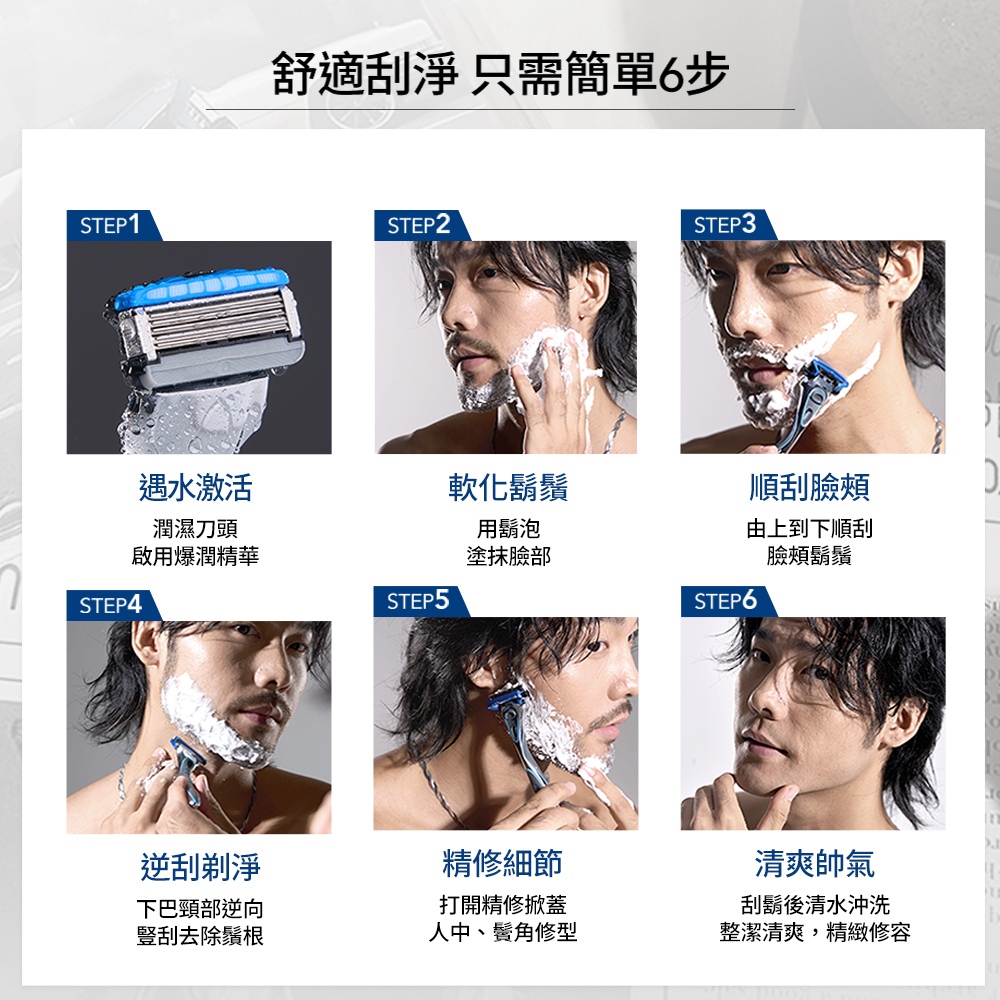 舒適刮淨 只需簡單6步

STEP1

遇水激活

潤濕刀頭
啟用爆潤精華

STEP2

軟化鬍鬚

用鬍泡
塗抹臉部

STEP3

順刮臉頰

由上到下順刮
臉頰鬍鬚

STEP4

逆刮剃淨

下巴頸部逆向
豎刮去除鬚根

STEP5

精修細節

打開精修掀蓋
人中、鬢角修型

STEP6

清爽帥氣

刮鬍後清水沖洗
整潔清爽，精緻修容