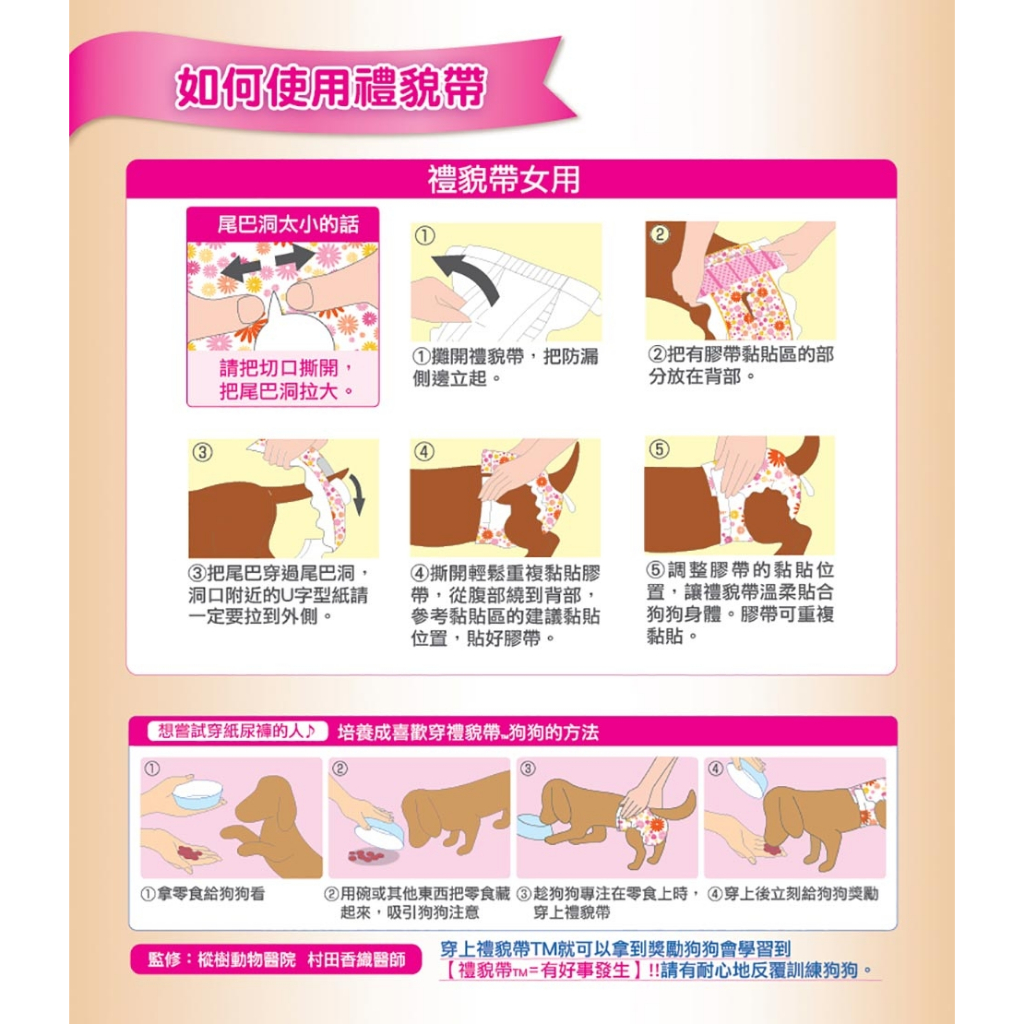 如何使用禮貌帶

禮貌帶女用

尾巴洞太小的話

請把切口撕開，把尾巴洞拉大。

①

①攤開禮貌帶，把防漏側邊立起。

②

②把有膠帶黏貼區的部分放在背部。

③

③把尾巴穿過尾巴洞，洞口附近的U字型紙請一定要拉到外側。

④

④撕開輕鬆重複黏貼膠帶，從腹部繞到背部，參考黏貼區的建議黏貼位置，貼好膠帶。

⑤

⑤調整膠帶的黏貼位置，讓禮貌帶溫柔貼合狗狗身體。膠帶可重複黏貼。

想嘗試穿紙尿褲的人♪ 培養成喜歡穿禮貌帶TM狗狗的方法

①

①拿零食給狗狗看

②

②用碗或其他東西把零食藏起來，吸引狗狗注意

③

③趁狗狗專注在零食上時，穿上禮貌帶

④

④穿上後立刻給狗狗獎勵

監修：樅樹動物醫院 村田香織醫師

穿上禮貌帶TM就可以拿到獎勵狗狗會學習到【禮貌帶TM=有好事發生】!!請有耐心地反覆訓練狗狗。