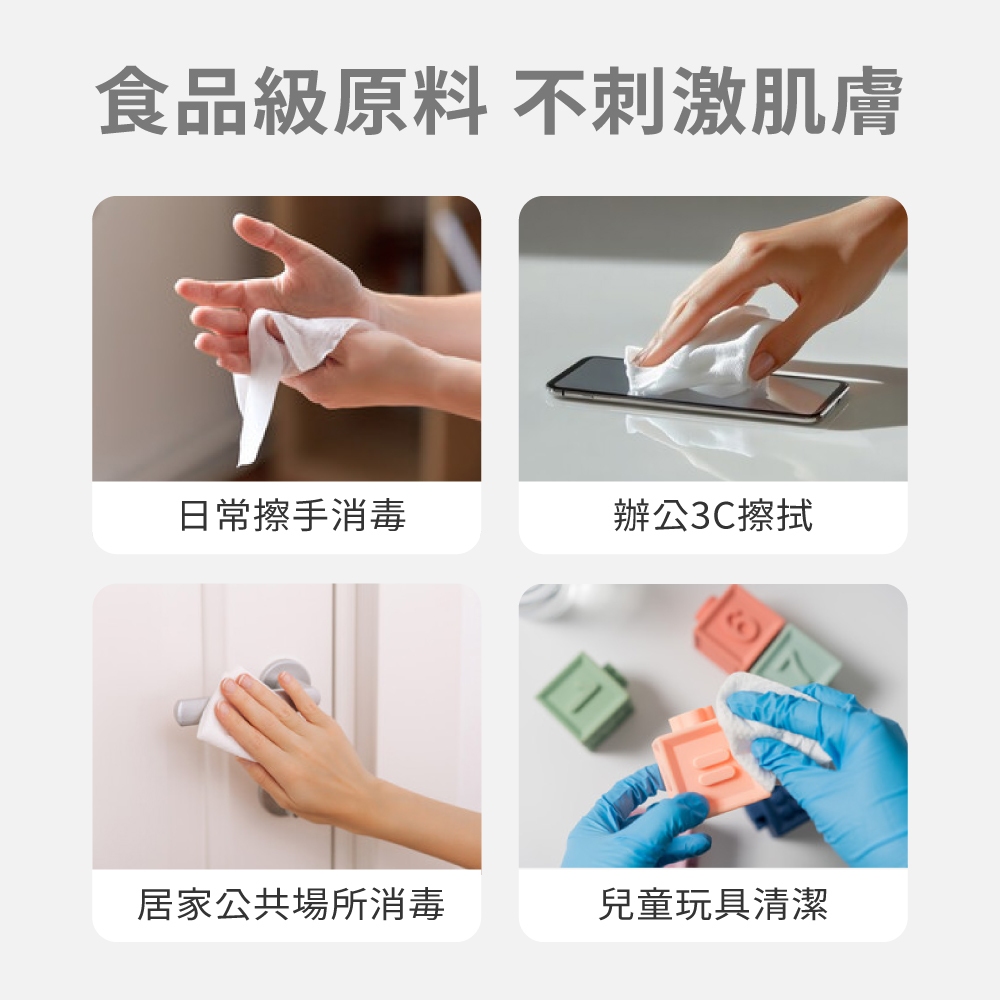 食品級原料 不刺激肌膚

日常擦手消毒

辦公3C擦拭

居家公共場所消毒

兒童玩具清潔