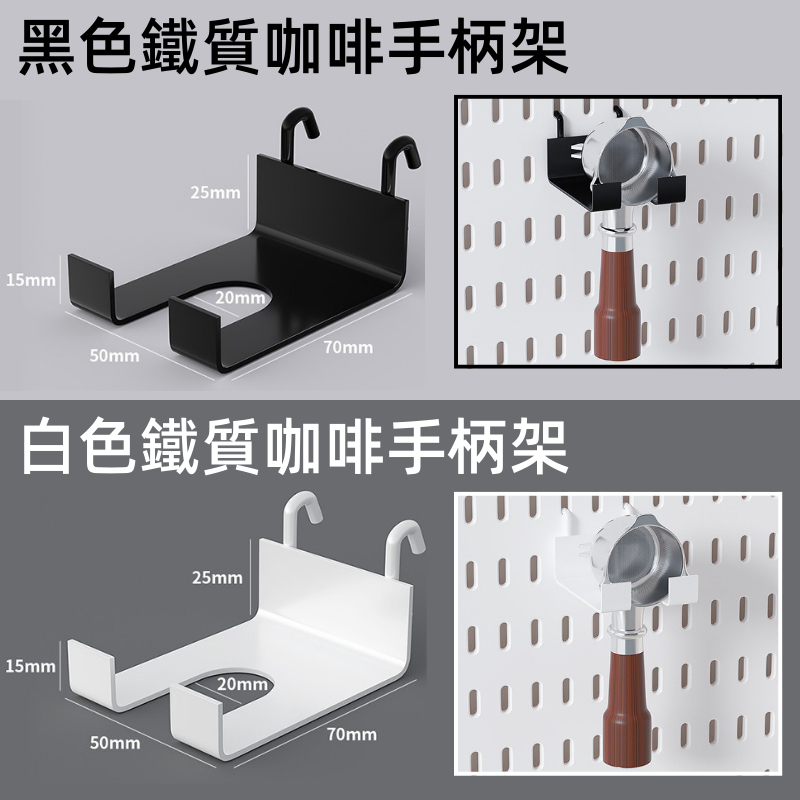 黑色鐵質咖啡手柄架

25mm
15mm
20mm
50mm
70mm

白色鐵質咖啡手柄架

25mm
15mm
20mm
50mm
70mm