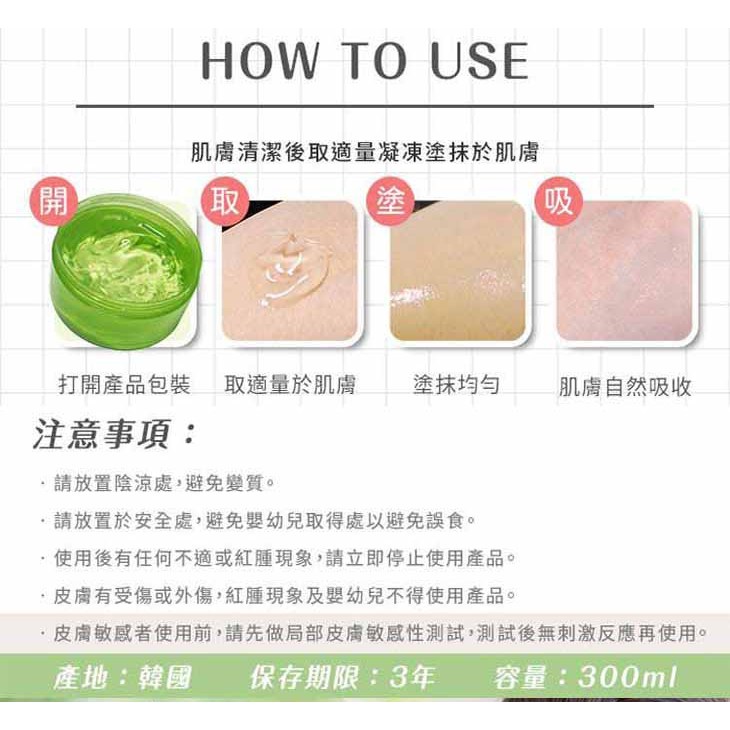 HOW TO USE

肌膚清潔後取適量凝凍塗抹於肌膚

開 取 塗 吸

打開產品包裝 取適量於肌膚 塗抹均勻 肌膚自然吸收

注意事項：

· 請放置陰涼處，避免變質。

· 請放置於安全處，避免嬰幼兒取得處以避免誤食。

· 使用後有任何不適或紅腫現象，請立即停止使用產品。

· 皮膚有受傷或外傷，紅腫現象及嬰幼兒不得使用產品。

· 皮膚敏感者使用前，請先做局部皮膚敏感性測試，測試後無刺激反應再使用。

產地：韓國 保存期限：3年 容量：300ml