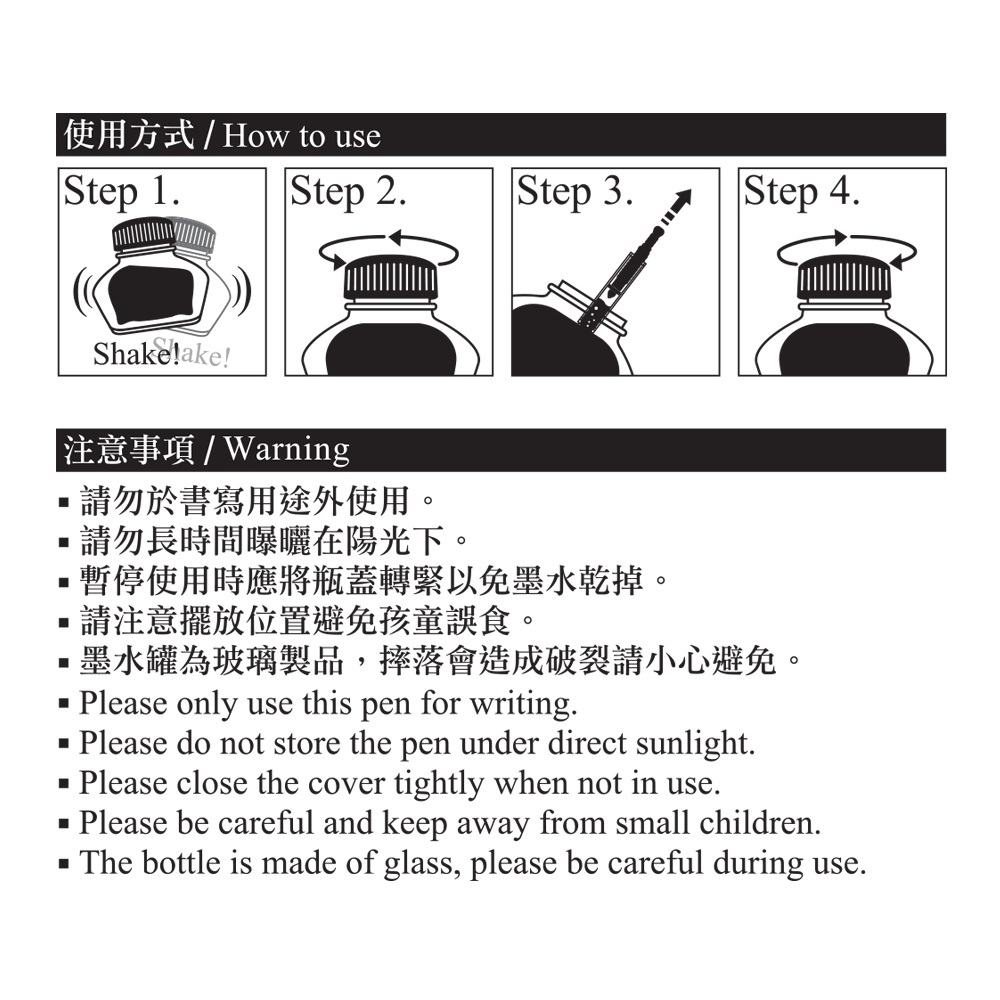 使用方式 / How to use

Step 1.

Shake! Shake!

Step 2.

Step 3.

Step 4.

注意事項 / Warning

▪ 請勿於書寫用途外使用。
▪ 請勿長時間曝曬在陽光下。
▪ 暫停使用時應將瓶蓋轉緊以免墨水乾掉。
▪ 請注意擺放位置避免孩童誤食。
▪ 墨水罐為玻璃製品，摔落會造成破裂請小心避免。
▪ Please only use this pen for writing.
▪ Please do not store the pen under direct sunlight.
▪ Please close the cover tightly when not in use.
▪ Please be careful and keep away from small children.
▪ The bottle is made of glass, please be careful during use.