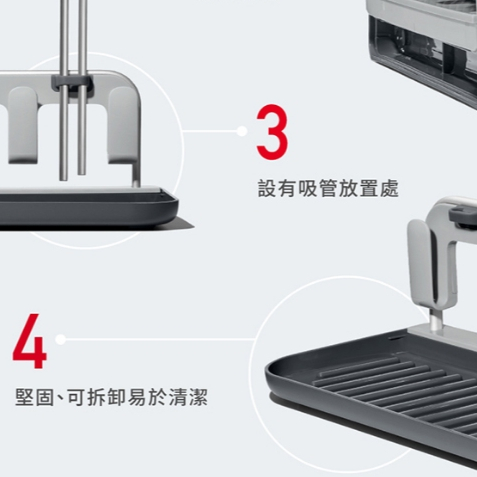 3

設有吸管放置處

4

堅固、可拆卸易於清潔