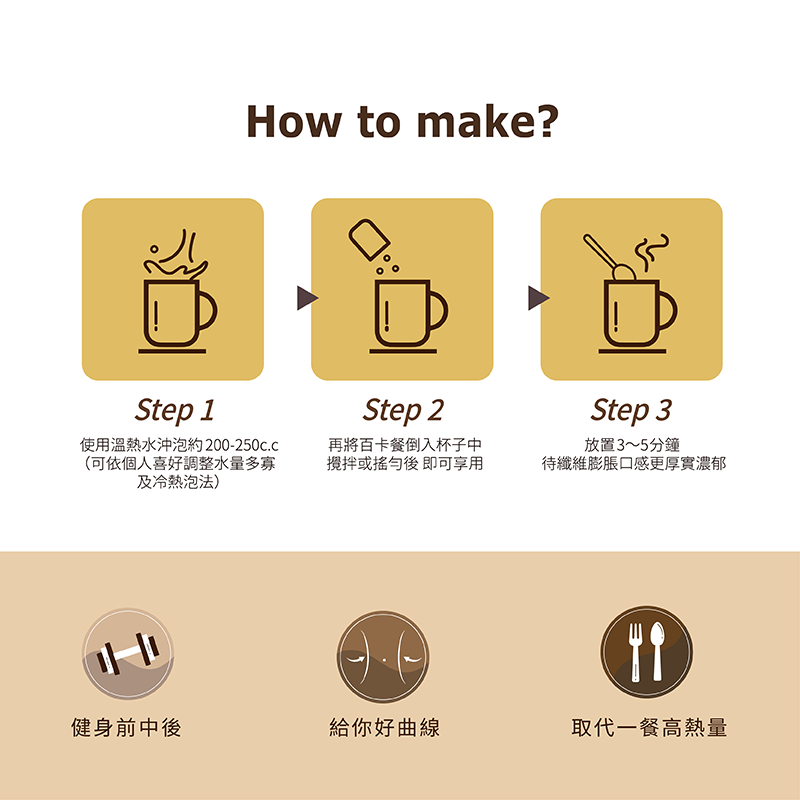 How to make?

Step 1

使用溫熱水沖泡約 200-250c.c
（可依個人喜好調整水量多寡及冷熱泡法）

Step 2

再將百卡餐倒入杯子中
攪拌或搖勻後 即可享用

Step 3

放置3～5分鐘
待纖維膨脹口感更厚實濃郁

健身前中後

給你好曲線

取代一餐高熱量