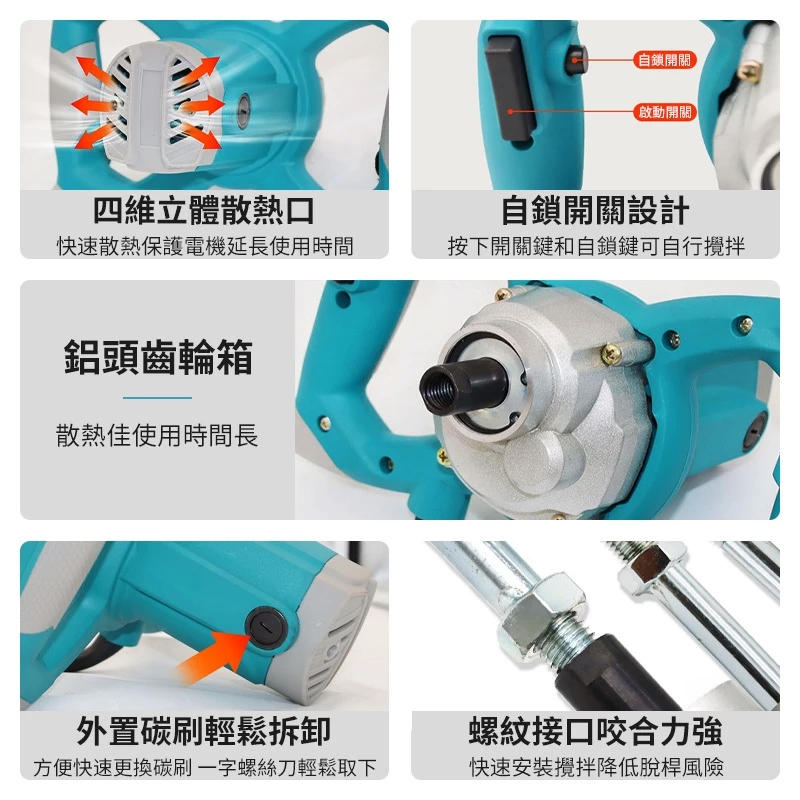 四維立體散熱口
快速散熱保護電機延長使用時間

自鎖開關
啟動開關
自鎖開關設計
按下開關鍵和自鎖鍵可自行攪拌

鋁頭齒輪箱
散熱佳使用時間長

外置碳刷輕鬆拆卸
方便快速更換碳刷 一字螺絲刀輕鬆取下

螺紋接口咬合力強
快速安裝攪拌降低脫桿風險