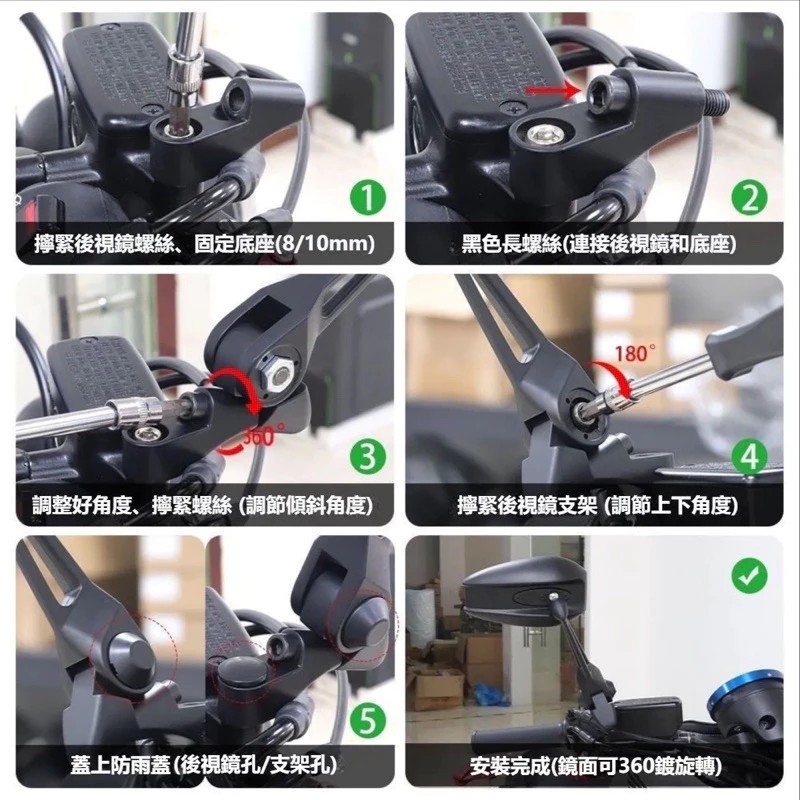 1
擰緊後視鏡螺絲、固定底座(8/10mm)

2
黑色長螺絲(連接後視鏡和底座)

360°
3
調整好角度、擰緊螺絲 (調節傾斜角度)

180°
4
擰緊後視鏡支架 (調節上下角度)

5
蓋上防雨蓋(後視鏡孔/支架孔)

安裝完成(鏡面可360鍍旋轉)