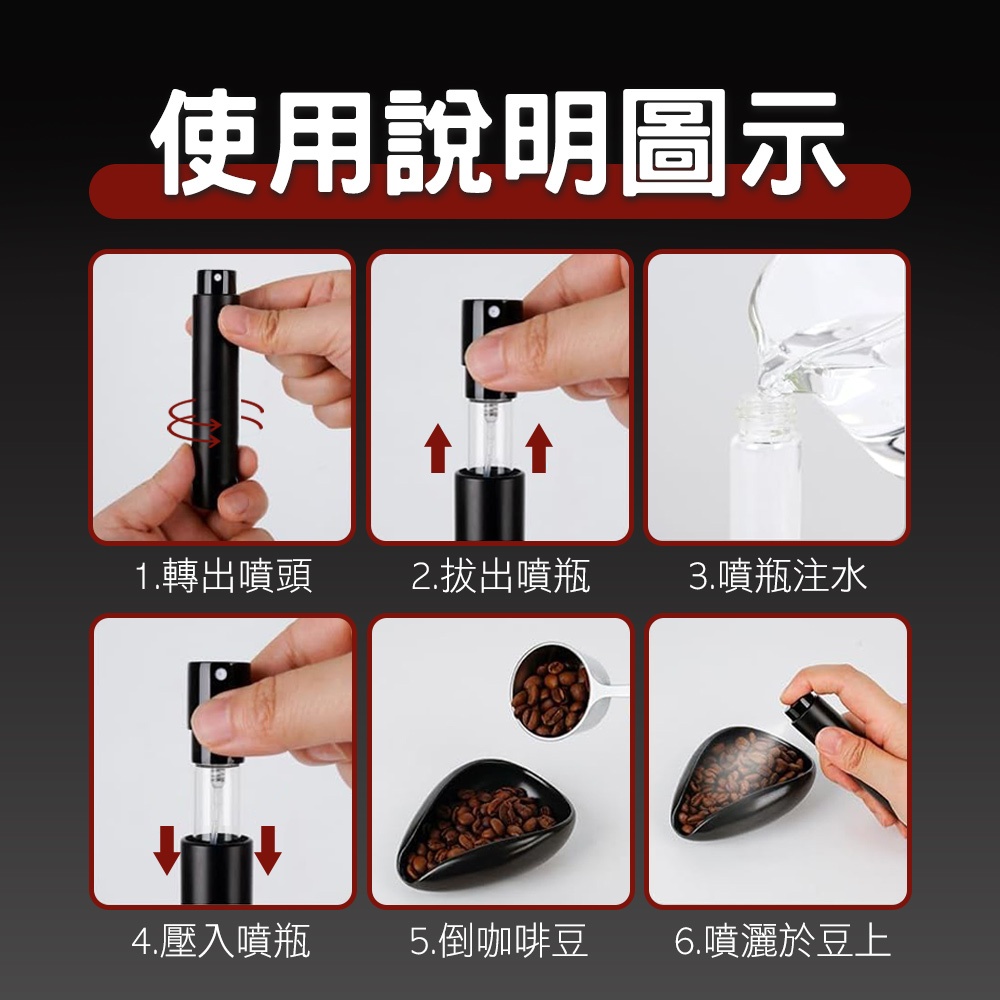 使用說明圖示

1.轉出噴頭

2.拔出噴瓶

3.噴瓶注水

4.壓入噴瓶

5.倒咖啡豆

6.噴灑於豆上