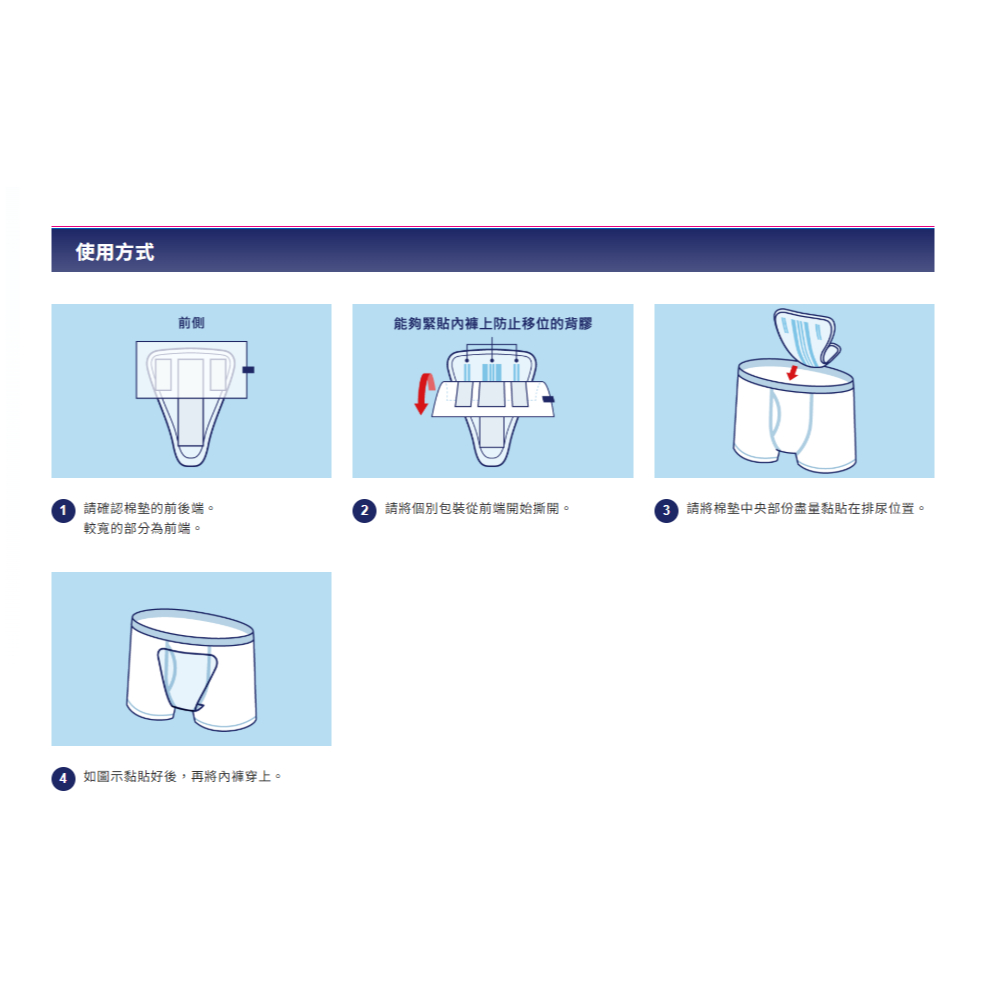 使用方式

前側

1 請確認棉墊的前後端。
較寬的部分為前端。

能夠緊貼內褲上防止移位的背膠

2 請將個別包裝從前端開始撕開。

3 請將棉墊中央部份盡量黏貼在排尿位置。

4 如圖示黏貼好後，再將內褲穿上。