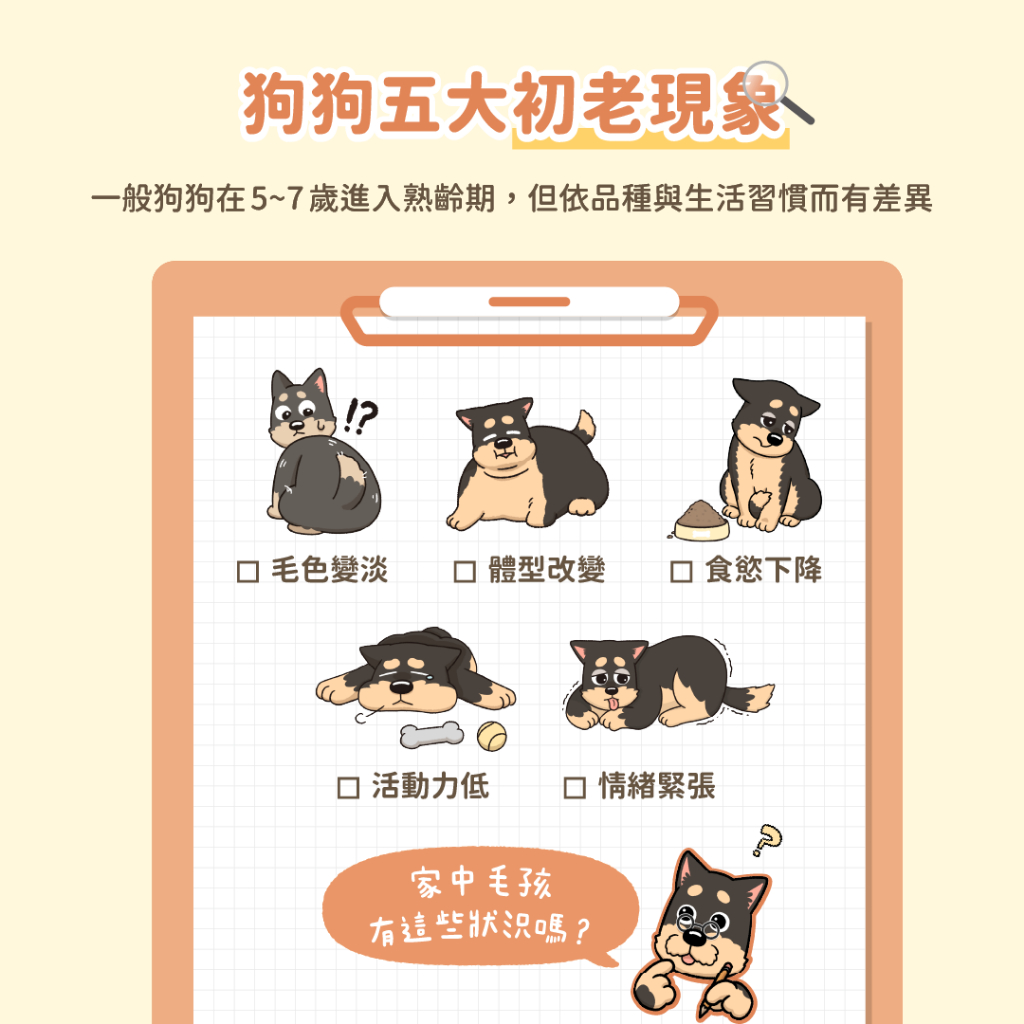 狗狗五大初老現象

一般狗狗在 5~7 歲進入熟齡期，但依品種與生活習慣而有差異

!?

☐ 毛色變淡 ☐ 體型改變 ☐ 食慾下降

☐ 活動力低 ☐ 情緒緊張

家中毛孩
有這些狀況嗎？

?