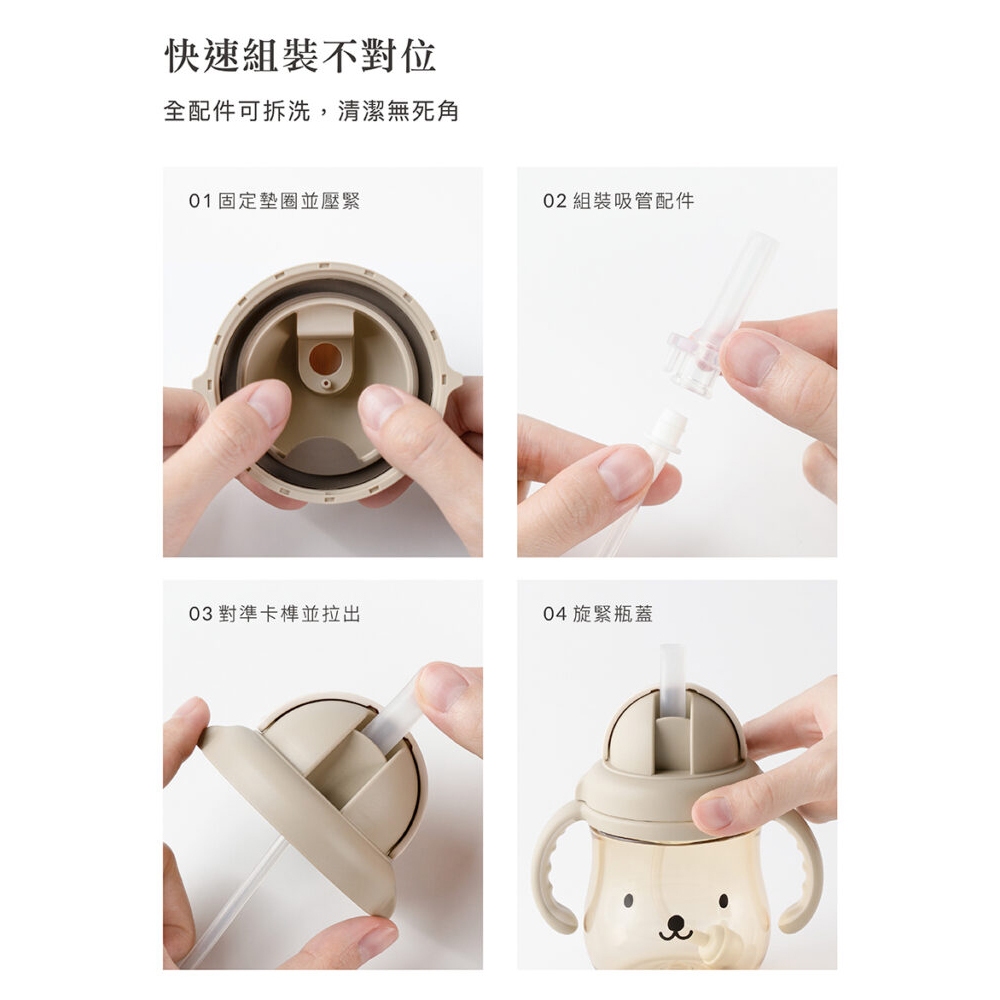 快速組裝不對位

全配件可拆洗，清潔無死角

01 固定墊圈並壓緊

02 組裝吸管配件

03 對準卡榫並拉出

04 旋緊瓶蓋