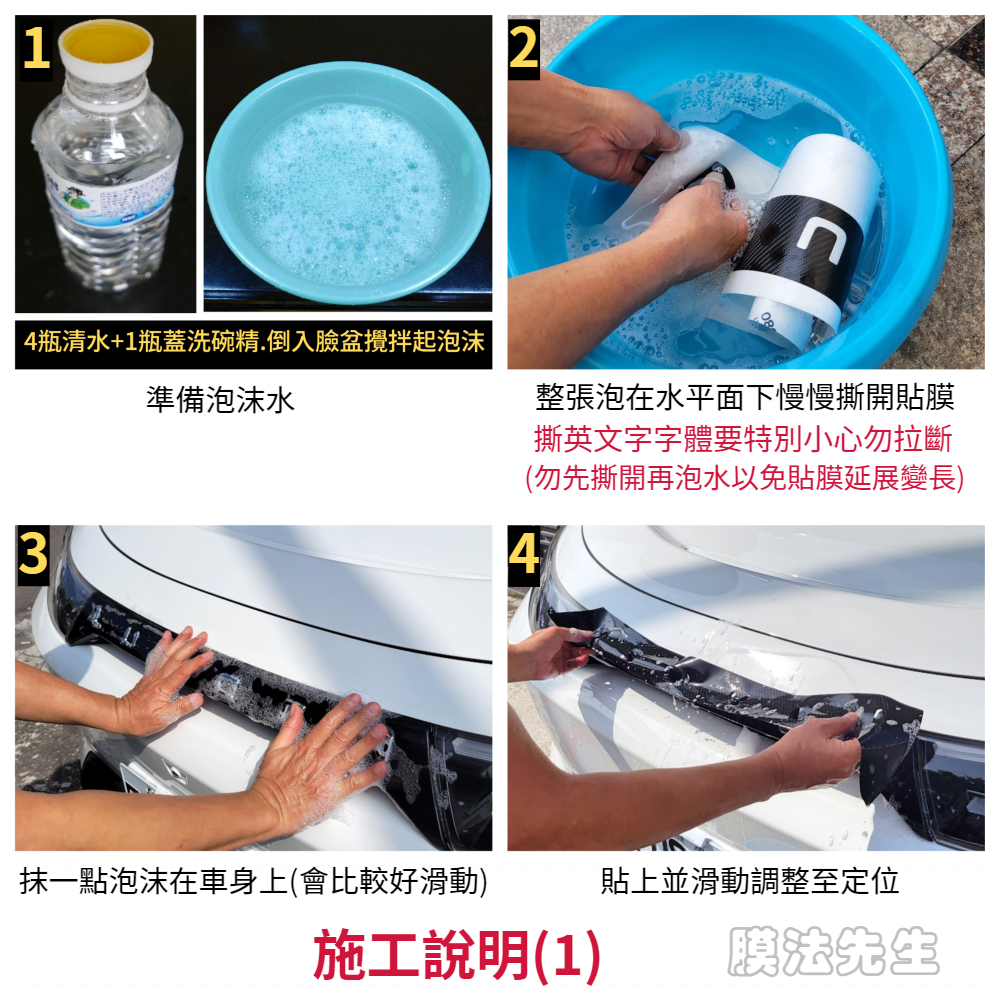 1

4瓶清水+1瓶蓋洗碗精.倒入臉盆攪拌起泡沫

準備泡沫水

2

整張泡在水平面下慢慢撕開貼膜
撕英文字字體要特別小心勿拉斷
(勿先撕開再泡水以免貼膜延展變長)

3

抹一點泡沫在車身上(會比較好滑動)

4

貼上並滑動調整至定位

施工說明(1)

膜法先生